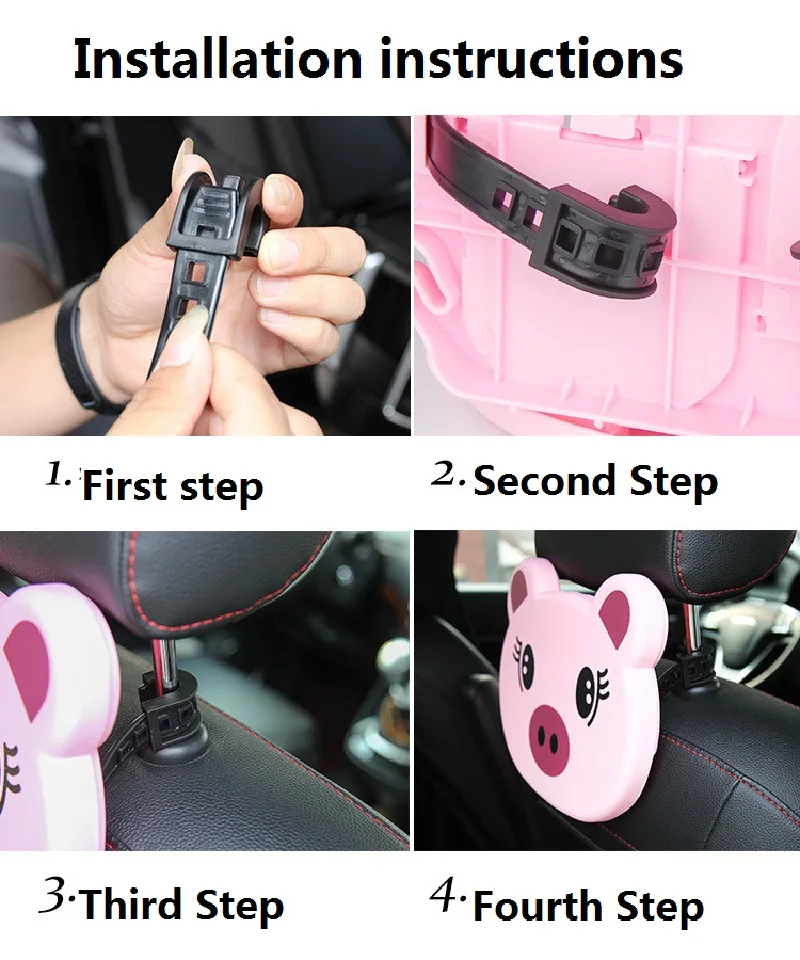 Installation instructions

1. First step

2. Second Step

3. Third Step

4. Fourth Step