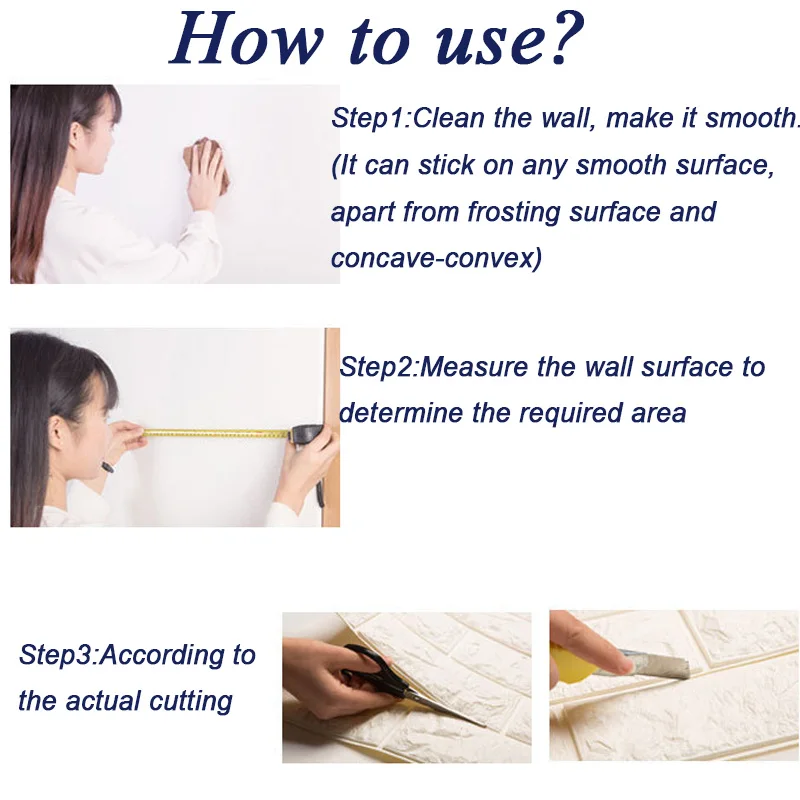 How to use?

Step1:Clean the wall, make it smooth. (It can stick on any smooth surface, apart from frosting surface and concave-convex)

Step2:Measure the wall surface to determine the required area

Step3:According to the actual cutting