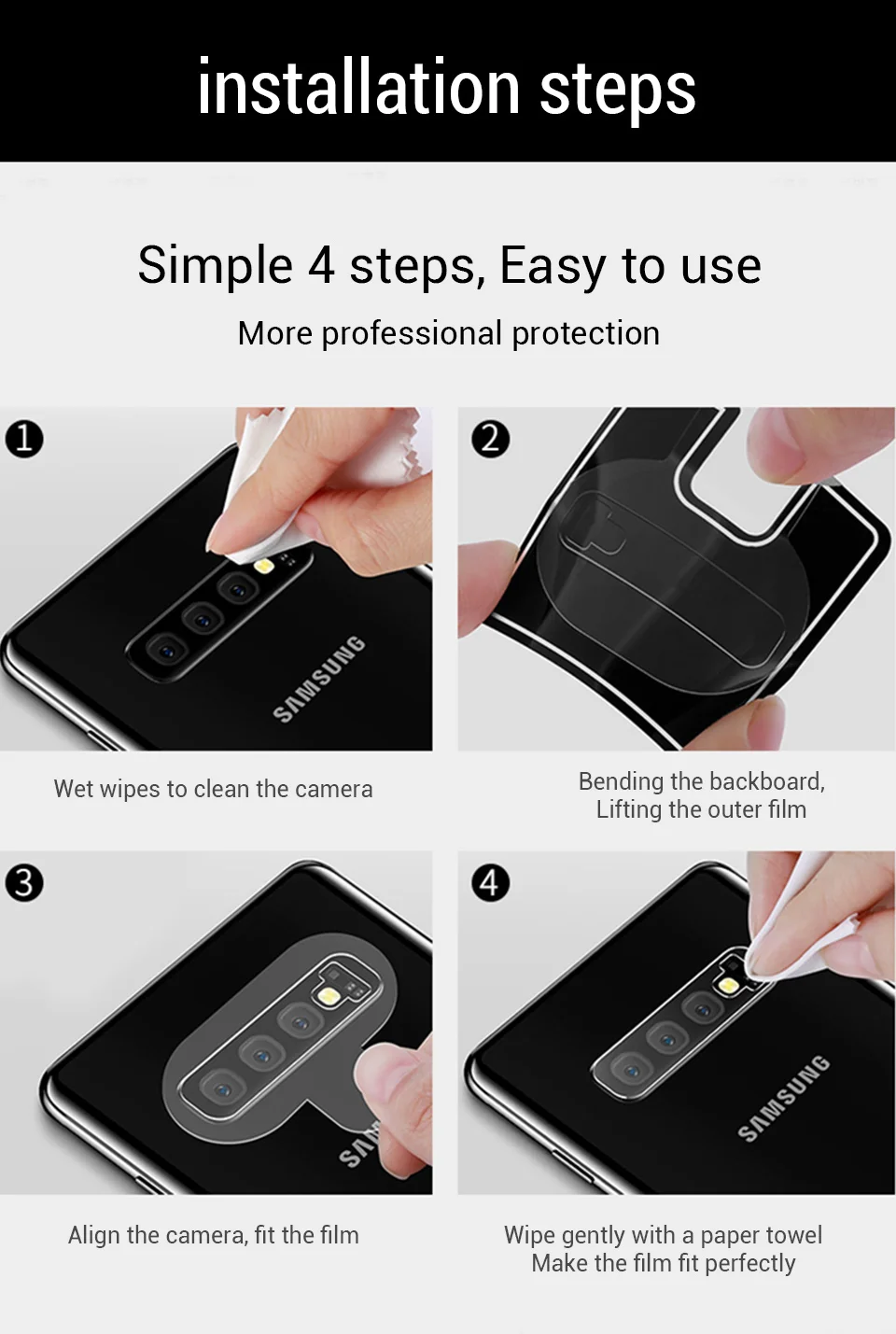 installation steps

Simple 4 steps, Easy to use

More professional protection

1

SAMSUNG

Wet wipes to clean the camera

2

Bending the backboard, Lifting the outer film

3

SAM

Align the camera, fit the film

4

SAMSUNG

Wipe gently with a paper towel
Make the film fit perfectly