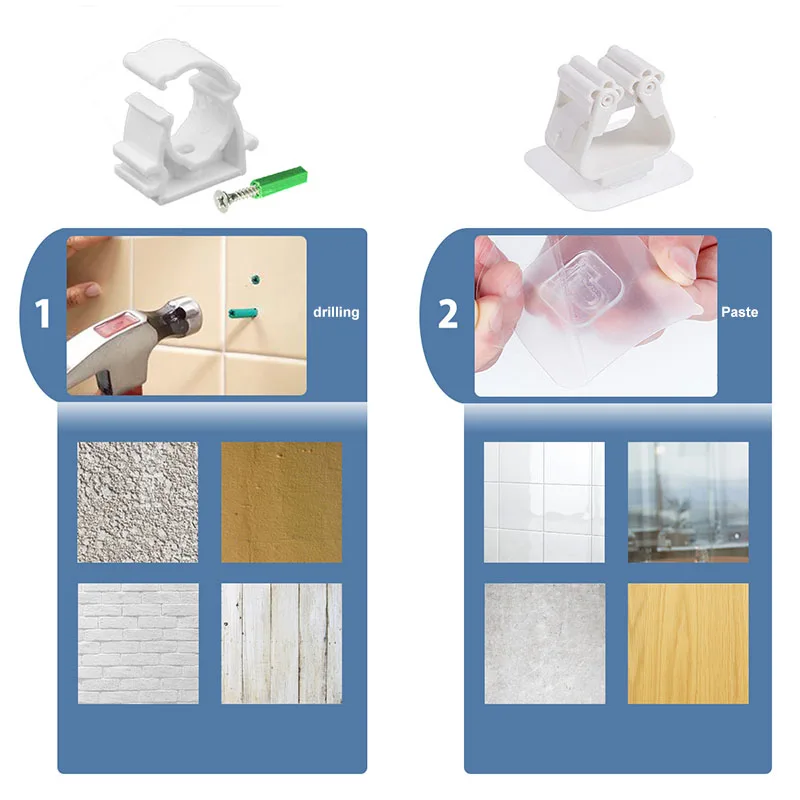 1

drilling

2

Paste