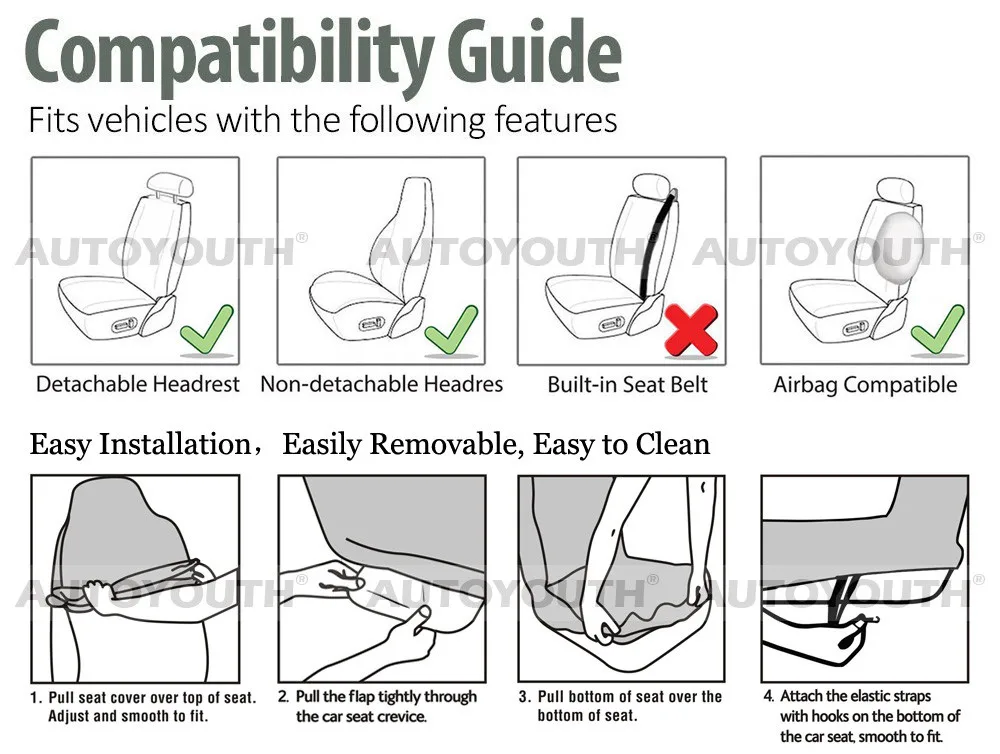 Compatibility Guide
Fits vehicles with the following features

AUTOYOUTH® AUTOYOUTH® AUTOYOUTH®

Detachable Headrest
Non-detachable Headres
Built-in Seat Belt
Airbag Compatible

Easy Installation, Easily Removable, Easy to Clean

AUTOYOUTH® AUTOYOUTH® AUTOYOUTH®

1. Pull seat cover over top of seat. Adjust and smooth to fit.

2. Pull the flap tightly through the car seat crevice.

3. Pull bottom of seat over the bottom of seat.

4. Attach the elastic straps with hooks on the bottom of the car seat, smooth to fit.