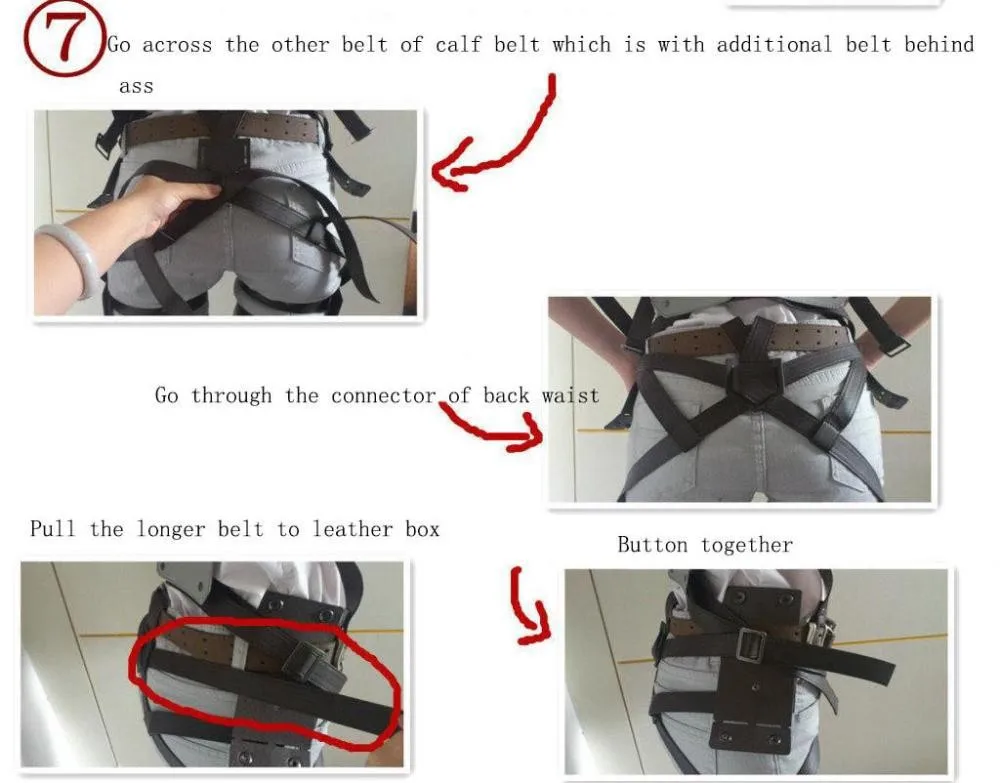 7 Go across the other belt of calf belt which is with additional belt behind ass

Go through the connector of back waist

Pull the longer belt to leather box

Button together