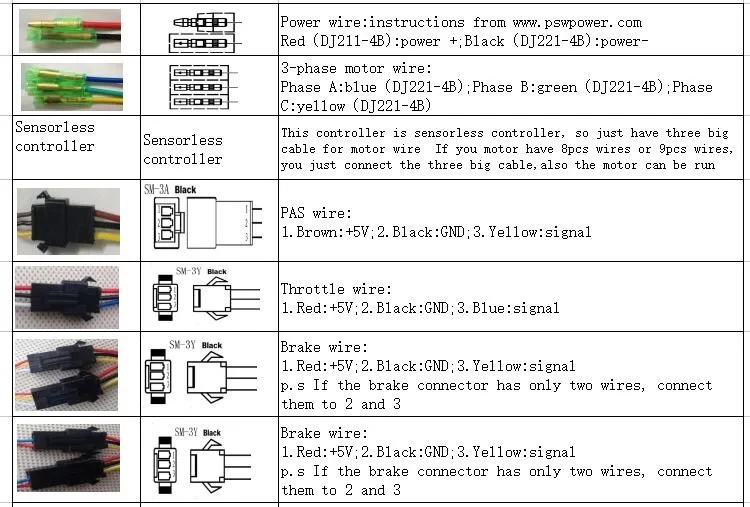 | | | |
|---|---|---|
| | | Power wire:instructions from www.pswpower.com Red (DJ211-4B):power +;Black (DJ221-4B):power- |
| | | 3-phase motor wire: Phase A:blue (DJ221-4B);Phase B:green (DJ221-4B);Phase C:yellow (DJ221-4B) |
| Sensorless controller | Sensorless controller | This controller is sensorless controller, so just have three big cable for motor wire If you motor have 8pcs wires or 9pcs wires, you just connect the three big cable,also the motor can be run |
| | SM-3A Black 1 2 3 | PAS wire: 1.Brown:+5V;2.Black:GND;3.Yellow:signal |
| | SM-3Y Black | Throttle wire: 1.Red:+5V;2.Black:GND;3.Blue:signal |
| | SM-3Y Black | Brake wire: 1.Red:+5V;2.Black:GND;3.Yellow:signal p.s If the brake connector has only two wires, connect them to 2 and 3 |
| | SM-3Y Black | Brake wire: 1.Red:+5V;2.Black:GND;3.Yellow:signal p.s If the brake connector has only two wires, connect them to 2 and 3 |