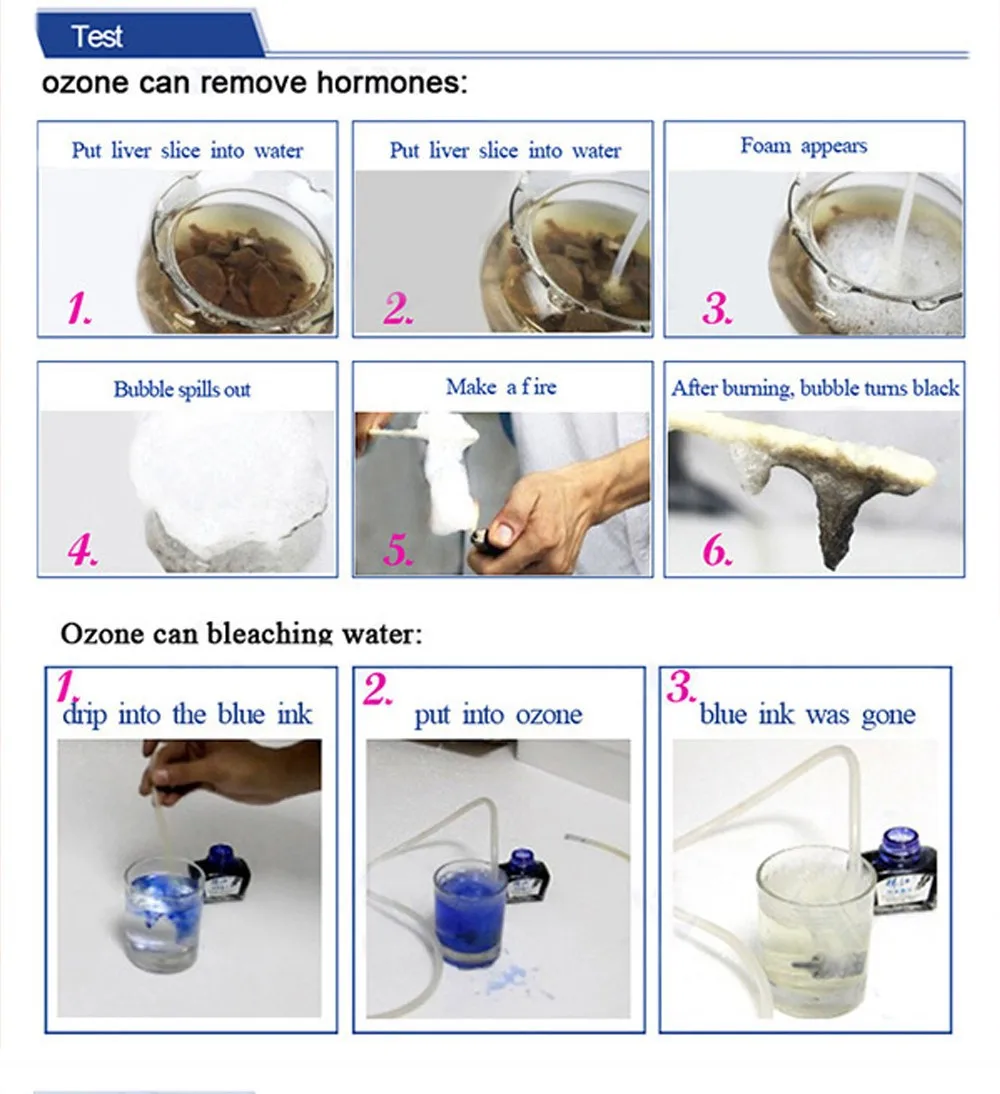 Test

ozone can remove hormones:

Put liver slice into water

1.

Put liver slice into water

2.

Foam appears

3.

Bubble spills out

4.

Make a fire

5.

After burning, bubble turns black

6.

Ozone can bleaching water:

1. drip into the blue ink

2. put into ozone

3. blue ink was gone