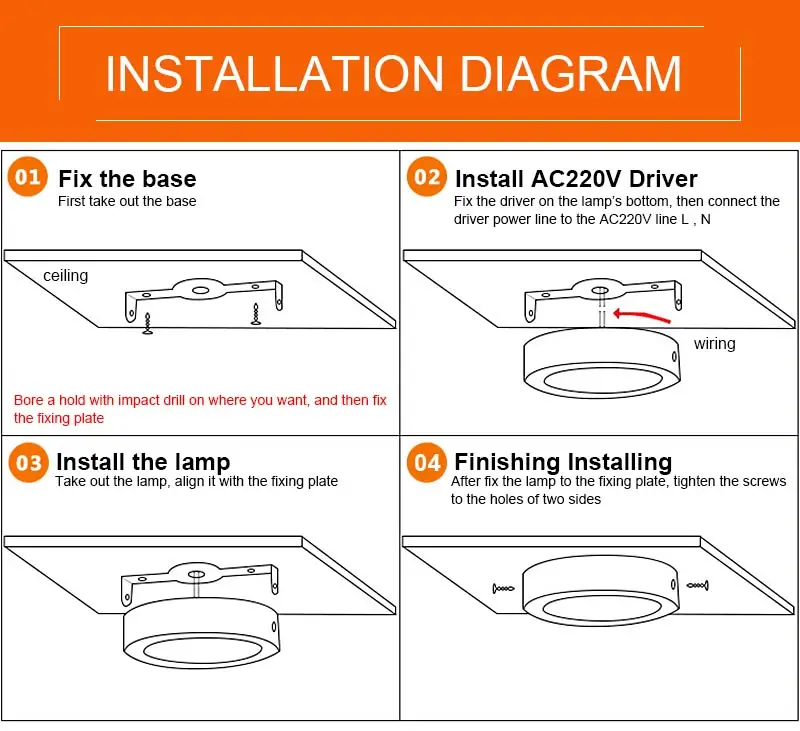 INSTALLATION DIAGRAM

01 Fix the base
First take out the base

ceiling

Bore a hold with impact drill on where you want, and then fix the fixing plate

02 Install AC220V Driver
Fix the driver on the lamp's bottom, then connect the driver power line to the AC220V line L , N

wiring

03 Install the lamp
Take out the lamp, align it with the fixing plate

04 Finishing Installing
After fix the lamp to the fixing plate, tighten the screws to the holes of two sides