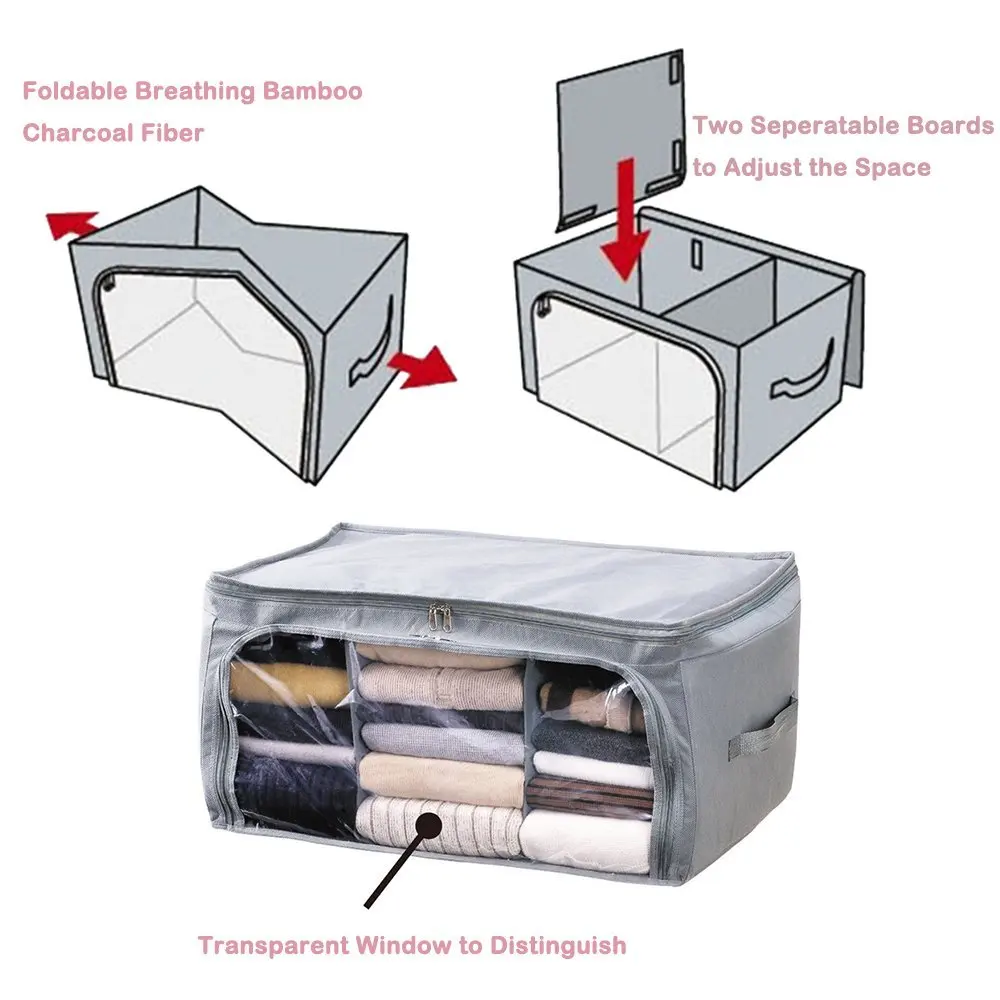 Foldable Breathing Bamboo Charcoal Fiber

Two Seperatable Boards to Adjust the Space

Transparent Window to Distinguish