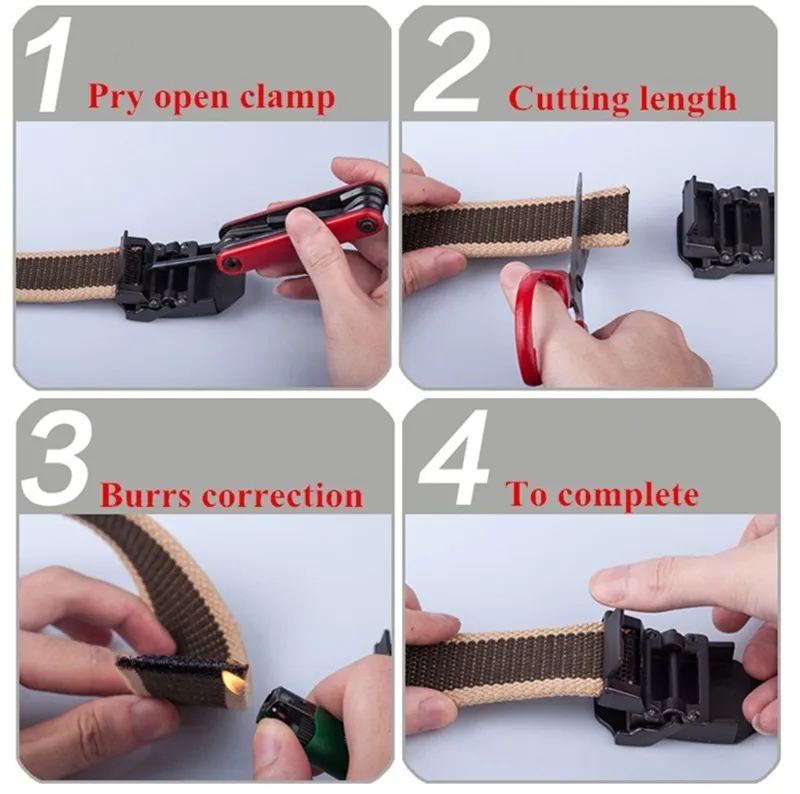 1 Pry open clamp

2 Cutting length

3 Burrs correction

4 To complete