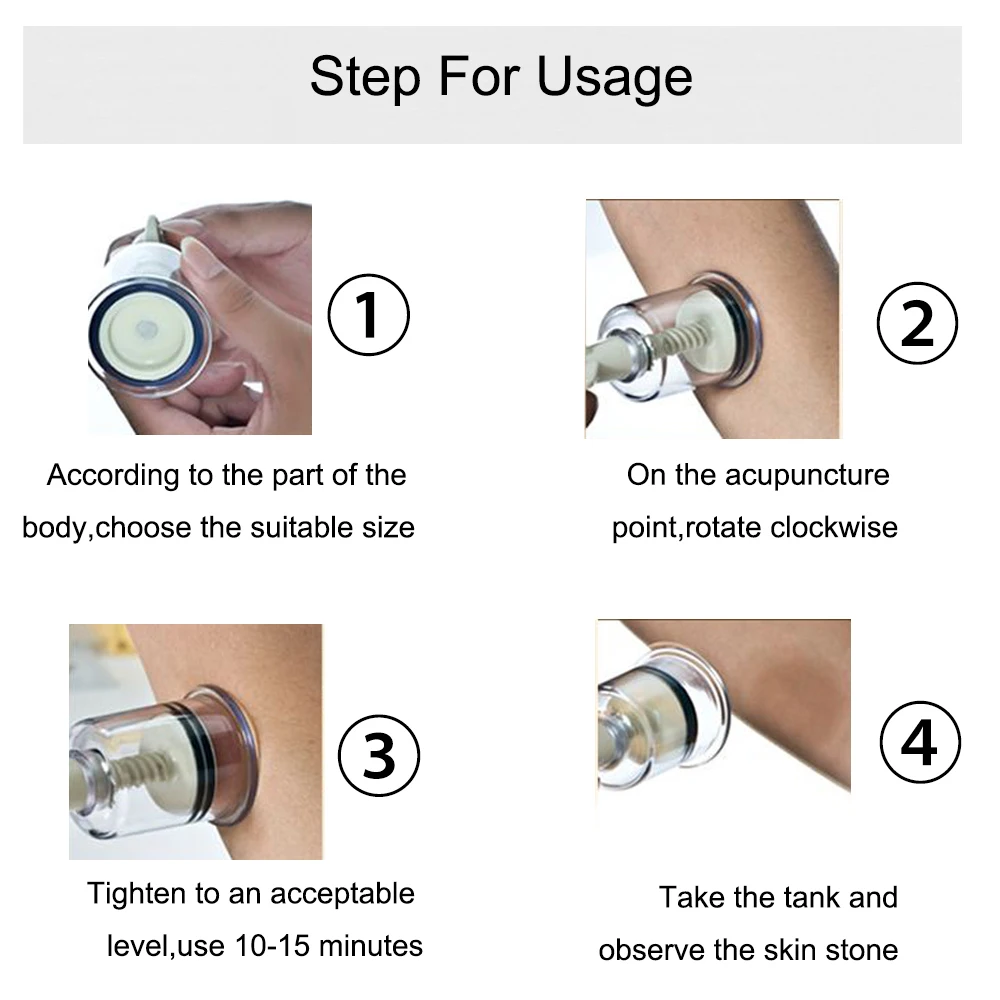 Step For Usage

1

According to the part of the body,choose the suitable size

2

On the acupuncture point,rotate clockwise

3

Tighten to an acceptable level,use 10-15 minutes

4

Take the tank and observe the skin stone