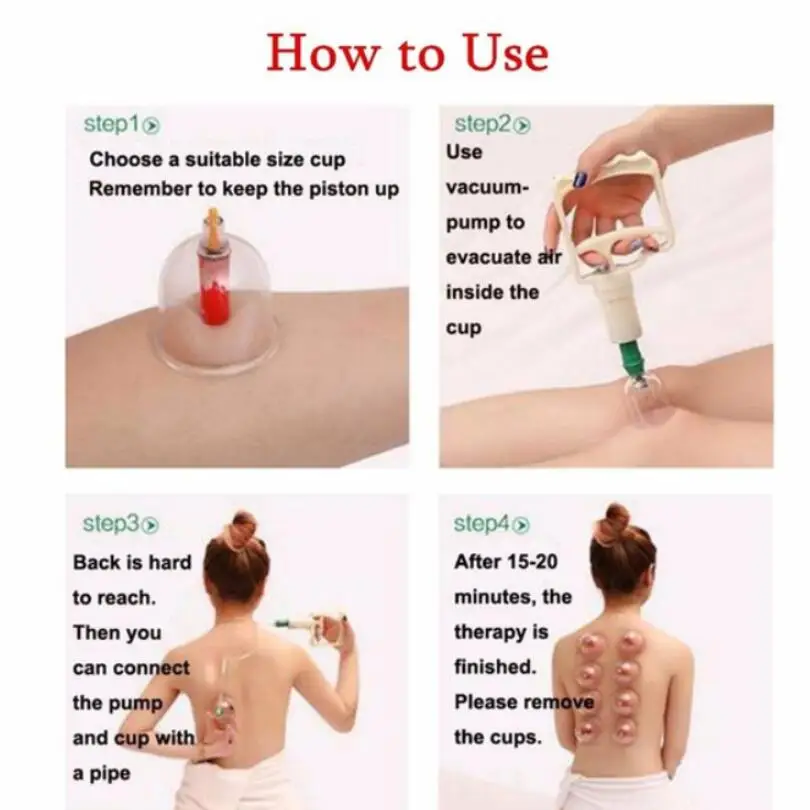 How to Use

step1
Choose a suitable size cup
Remember to keep the piston up

step2
Use vacuum-pump to evacuate air inside the cup

step3
Back is hard to reach. Then you can connect the pump and cup with a pipe

step4
After 15-20 minutes, the therapy is finished. Please remove the cups.