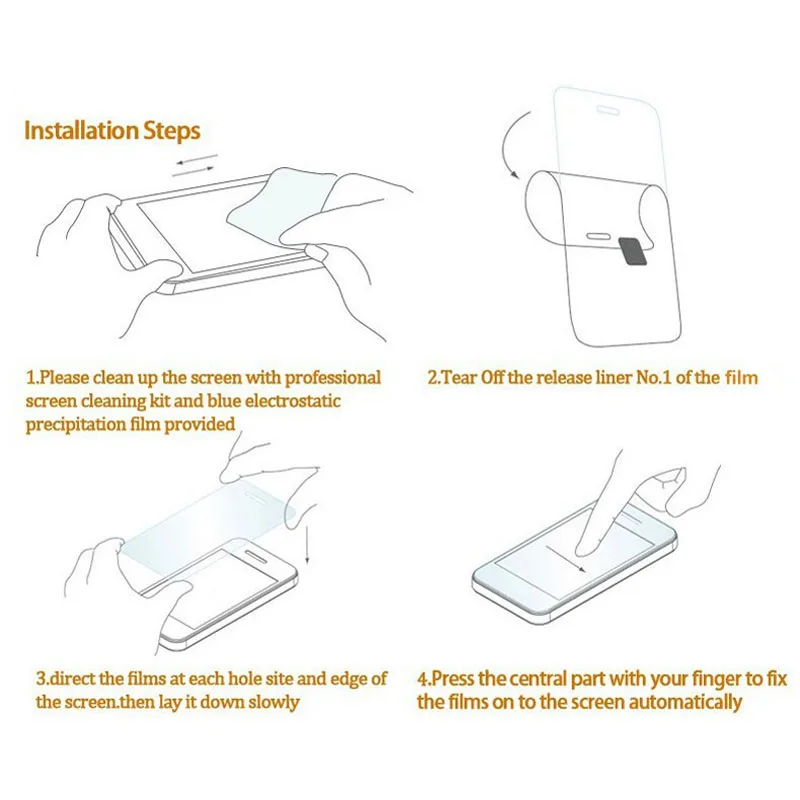 Installation Steps

1.Please clean up the screen with professional screen cleaning kit and blue electrostatic precipitation film provided

2.Tear Off the release liner No.1 of the film

3.direct the films at each hole site and edge of the screen.then lay it down slowly

4.Press the central part with your finger to fix the films on to the screen automatically