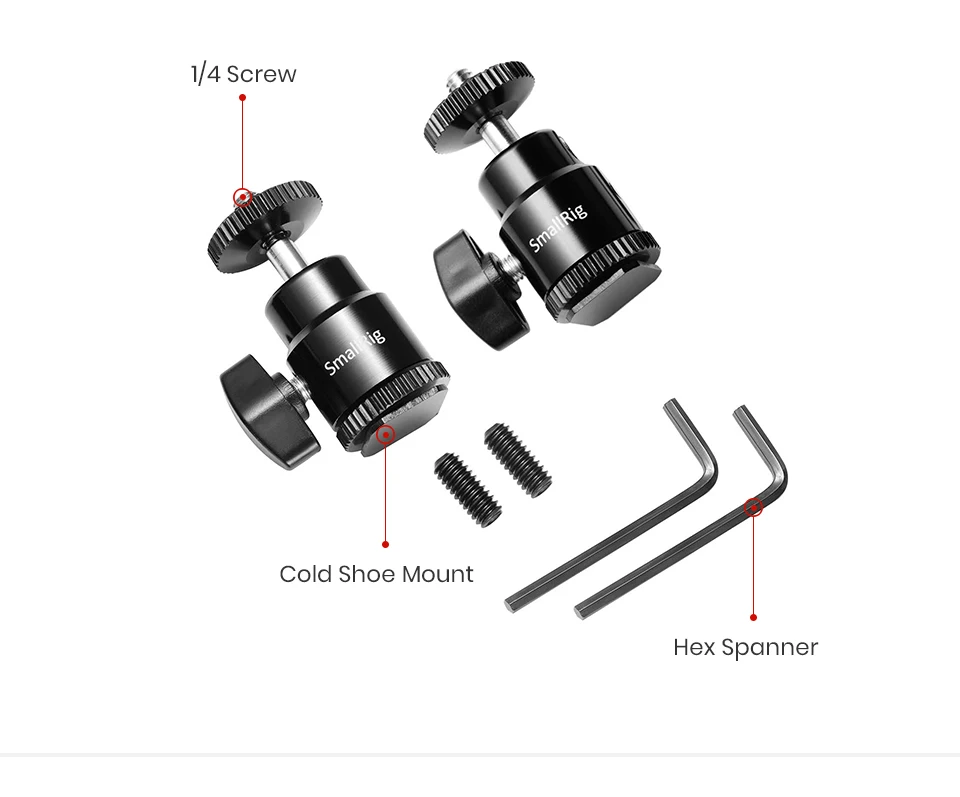 1/4 Screw

SmallRig

SmallRig

Cold Shoe Mount

Hex Spanner