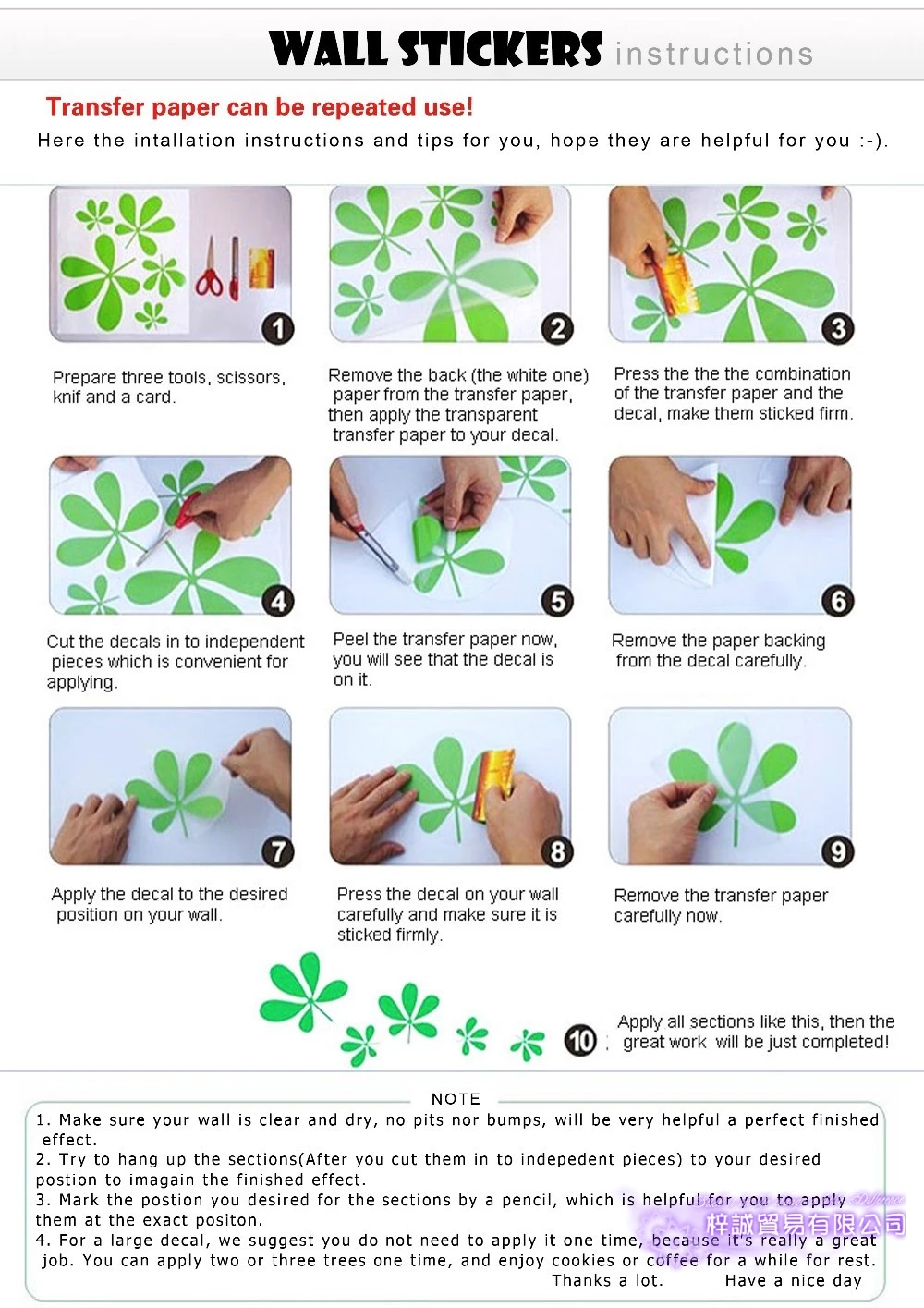 WALL STICKERS instructions

Transfer paper can be repeated use!

Here the intallation instructions and tips for you, hope they are helpful for you :-).

1

Prepare three tools, scissors, knif and a card.

2

Remove the back (the white one) paper from the transfer paper, then apply the transparent transfer paper to your decal.

3

Press the the the combination of the transfer paper and the decal, make them sticked firm.

4

Cut the decals in to independent pieces which is convenient for applying.

5

Peel the transfer paper now, you will see that the decal is on it.

6

Remove the paper backing from the decal carefully.

7

Apply the decal to the desired position on your wall.

8

Press the decal on your wall carefully and make sure it is sticked firmly.

9

Remove the transfer paper carefully now.

10

Apply all sections like this, then the great work will be just completed!

NOTE

1. Make sure your wall is clear and dry, no pits nor bumps, will be very helpful a perfect finished effect.
2. Try to hang up the sections(After you cut them in to indepedent pieces) to your desired postion to imagain the finished effect.
3. Mark the postion you desired for the sections by a pencil, which is helpful for you to apply them at the exact positon.
4. For a large decal, we suggest you do not need to apply it one time, because it's really a great job. You can apply two or three trees one time, and enjoy cookies or coffee for a while for rest.
Thanks a lot. Have a nice day

梓誠貿易有限公司