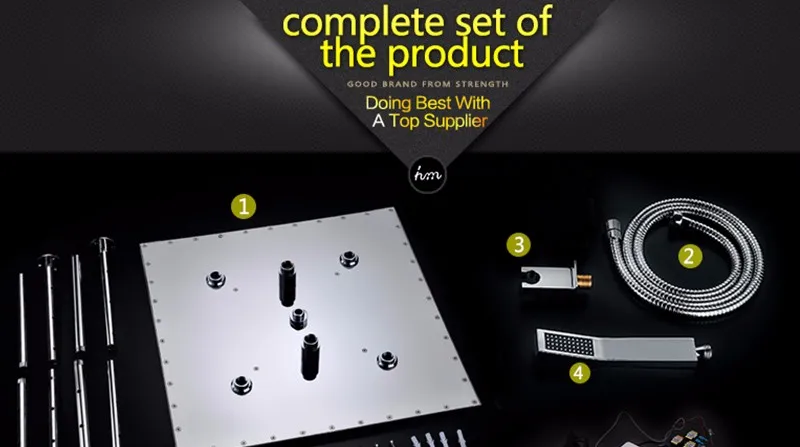 complete set of the product

GOOD BRAND FROM STRENGTH

Doing Best With A Top Supplier

hm

1

3

2

4