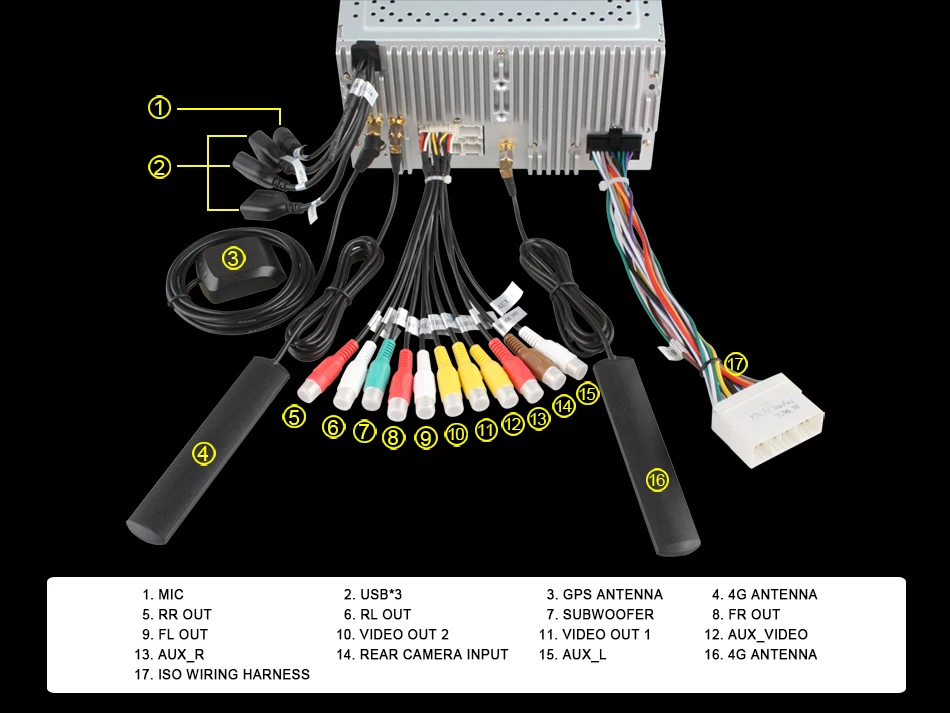 1
2
3
4
5
6
7
8
9
10
11
12
13
14
15
16
17

1. MIC
2. USB*3
3. GPS ANTENNA
4. 4G ANTENNA
5. RR OUT
6. RL OUT
7. SUBWOOFER
8. FR OUT
9. FL OUT
10. VIDEO OUT 2
11. VIDEO OUT 1
12. AUX_VIDEO
13. AUX_R
14. REAR CAMERA INPUT
15. AUX_L
16. 4G ANTENNA
17. ISO WIRING HARNESS