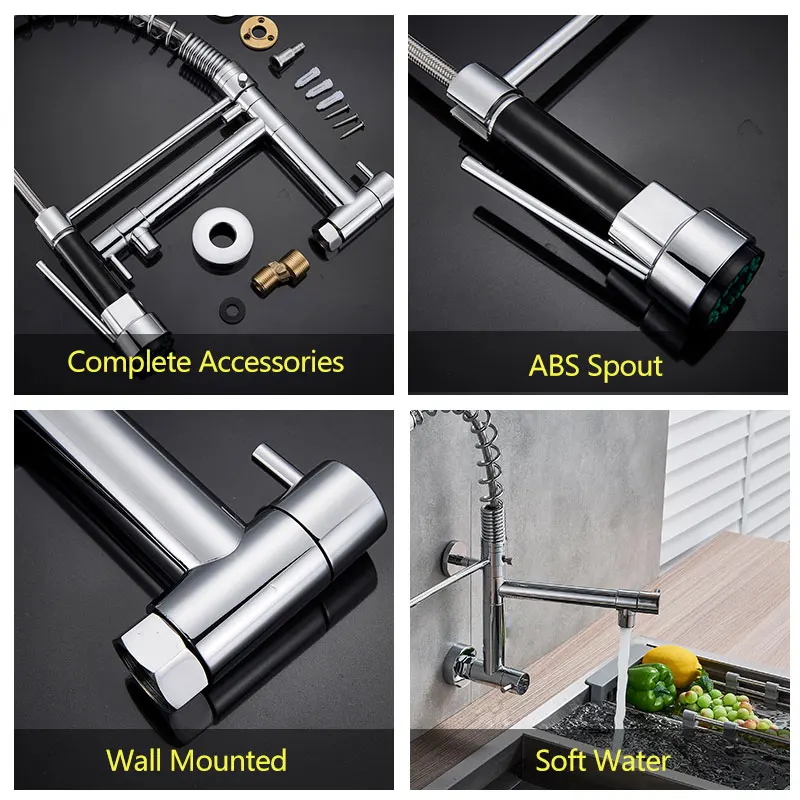 Complete Accessories

ABS Spout

Wall Mounted

Soft Water