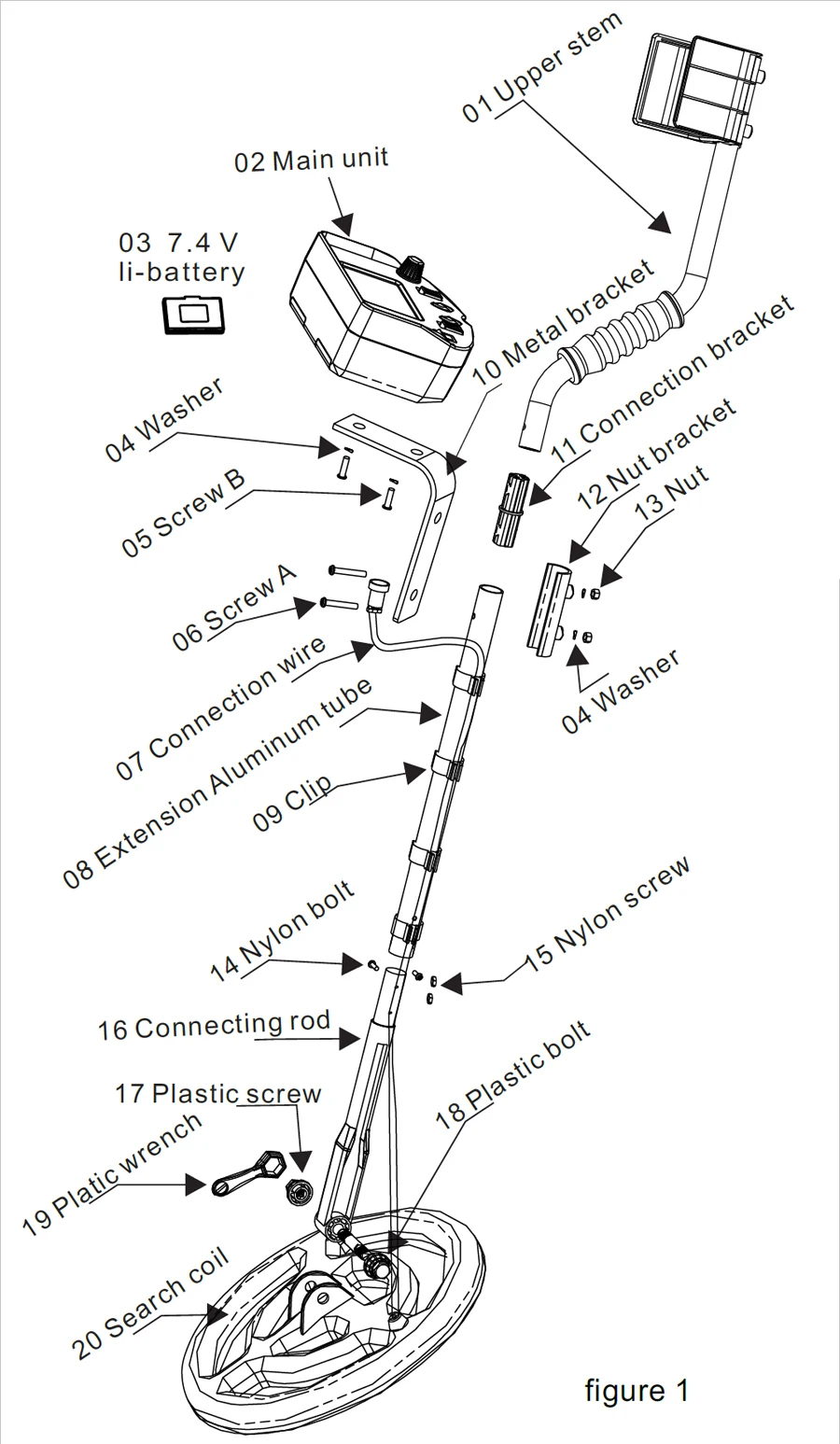 01 Upper stem

02 Main unit

03 7.4 V
li-battery

10 Metal bracket

11 Connection bracket

12 Nut bracket

13 Nut

04 Washer

05 Screw B

06 Screw A

07 Connection wire

08 Extension Aluminum tube

09 Clip

04 Washer

14 Nylon bolt

15 Nylon screw

16 Connecting rod

17 Plastic screw

18 Plastic bolt

19 Platic wrench

20 Search coil

figure 1