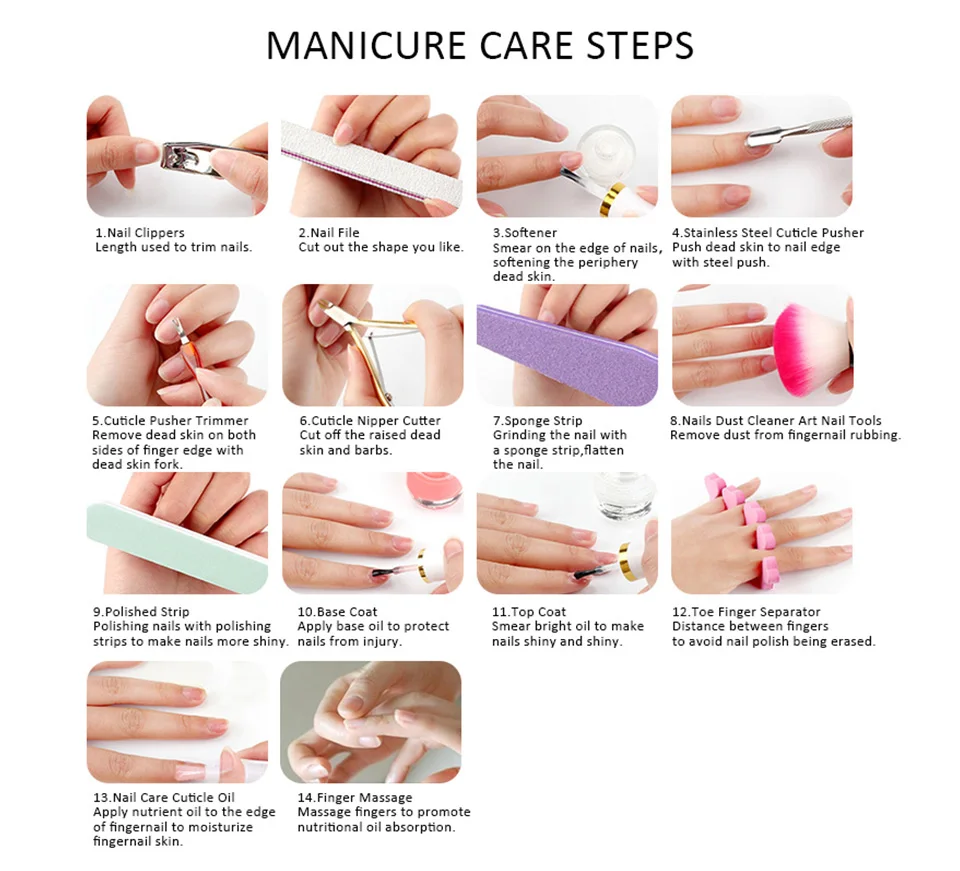 MANICURE CARE STEPS

1.Nail Clippers
Length used to trim nails.

2.Nail File
Cut out the shape you like.

3.Softener
Smear on the edge of nails, softening the periphery dead skin.

4.Stainless Steel Cuticle Pusher
Push dead skin to nail edge with steel push.

5.Cuticle Pusher Trimmer
Remove dead skin on both sides of finger edge with dead skin fork.

6.Cuticle Nipper Cutter
Cut off the raised dead skin and barbs.

7.Sponge Strip
Grinding the nail with a sponge strip,flatten the nail.

8.Nails Dust Cleaner Art Nail Tools
Remove dust from fingernail rubbing.

9.Polished Strip
Polishing nails with polishing strips to make nails more shiny.

10.Base Coat
Apply base oil to protect nails from injury.

11.Top Coat
Smear bright oil to make nails shiny and shiny.

12.Toe Finger Separator
Distance between fingers to avoid nail polish being erased.

13.Nail Care Cuticle Oil
Apply nutrient oil to the edge of fingernail to moisturize fingernail skin.

14.Finger Massage
Massage fingers to promote nutritional oil absorption.