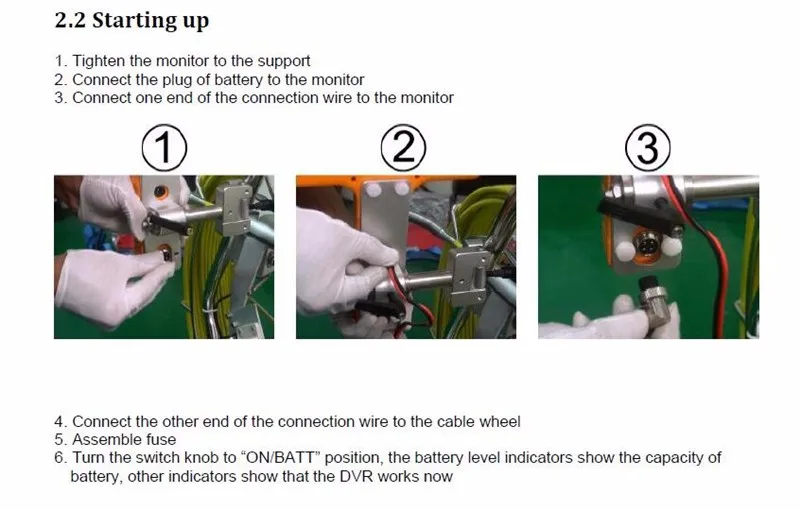 2.2 Starting up

1. Tighten the monitor to the support
2. Connect the plug of battery to the monitor
3. Connect one end of the connection wire to the monitor

①

②

③

4. Connect the other end of the connection wire to the cable wheel
5. Assemble fuse
6. Turn the switch knob to "ON/BATT" position, the battery level indicators show the capacity of battery, other indicators show that the DVR works now