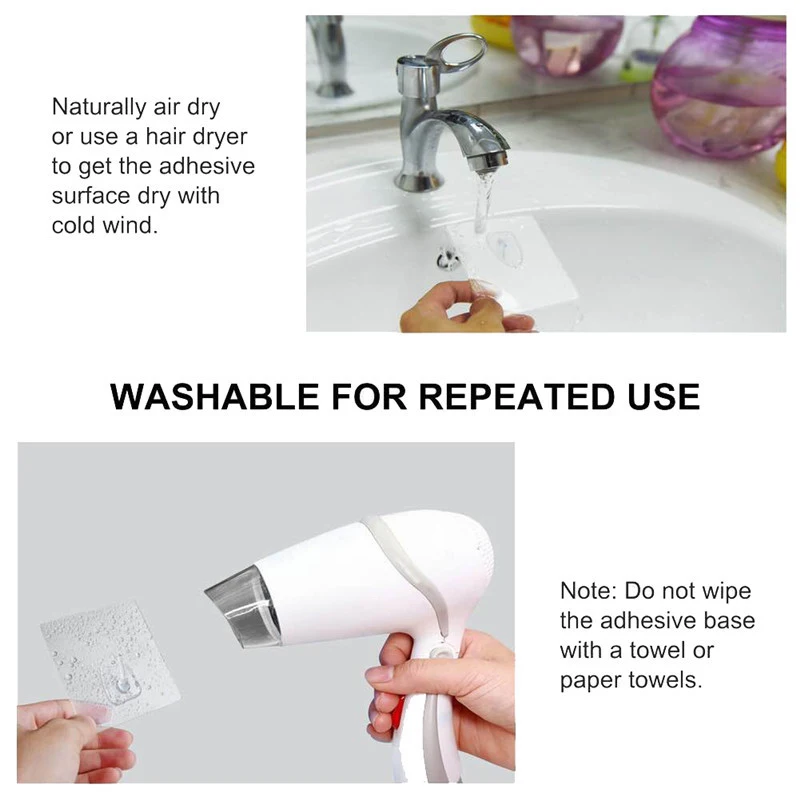 Naturally air dry or use a hair dryer to get the adhesive surface dry with cold wind.

WASHABLE FOR REPEATED USE

Note: Do not wipe the adhesive base with a towel or paper towels.