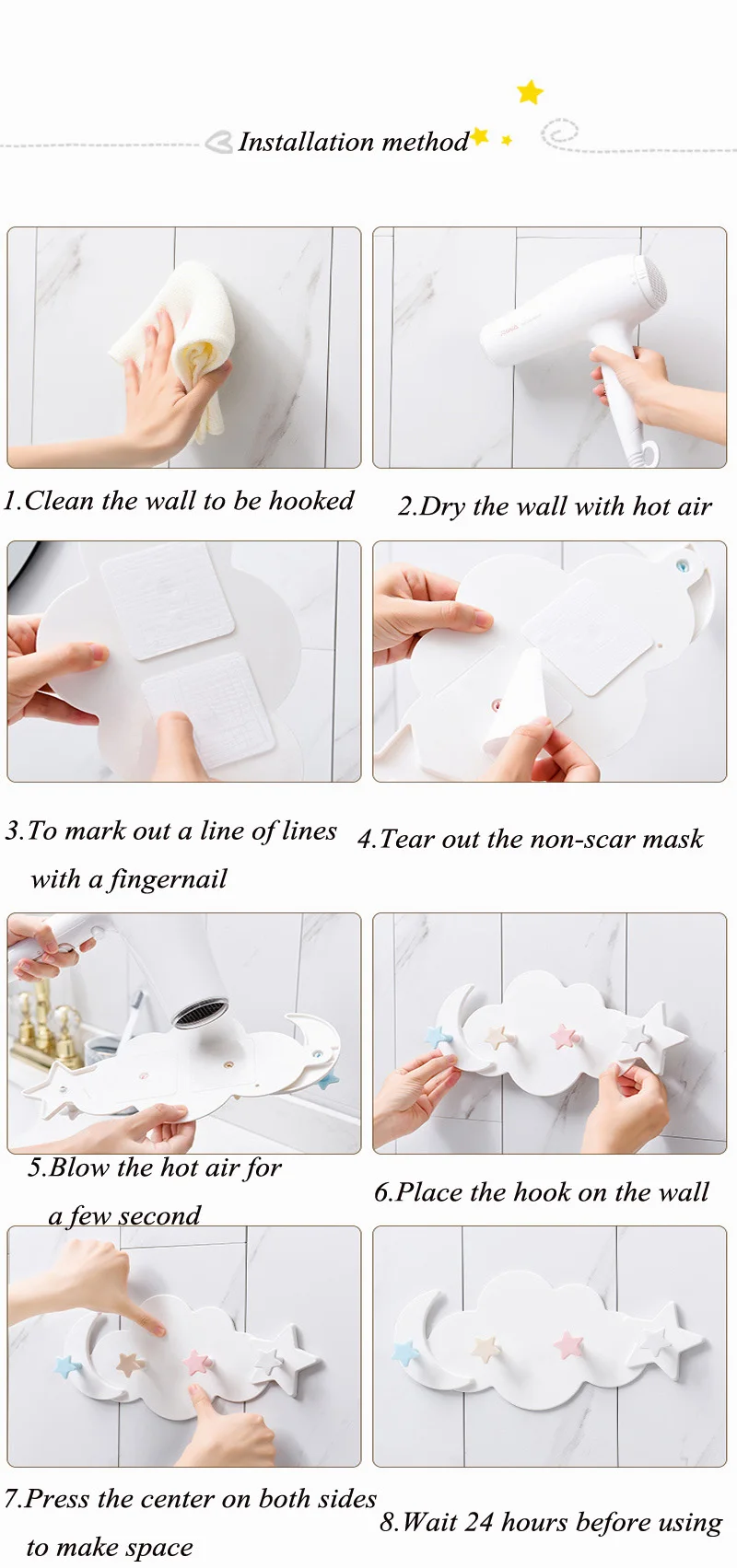 Installation method

1.Clean the wall to be hooked

2.Dry the wall with hot air

3.To mark out a line of lines with a fingernail

4.Tear out the non-scar mask

5.Blow the hot air for a few second

6.Place the hook on the wall

7.Press the center on both sides to make space

8.Wait 24 hours before using