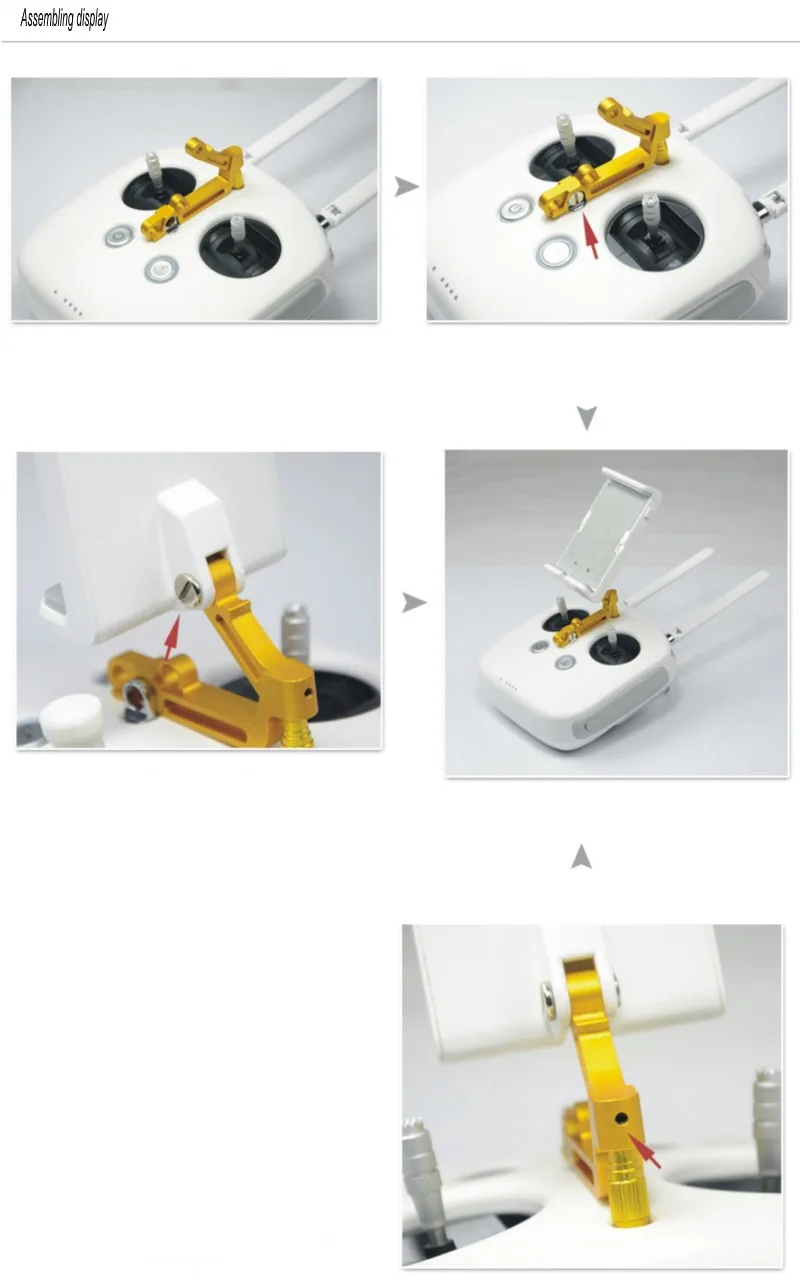 Assembling display