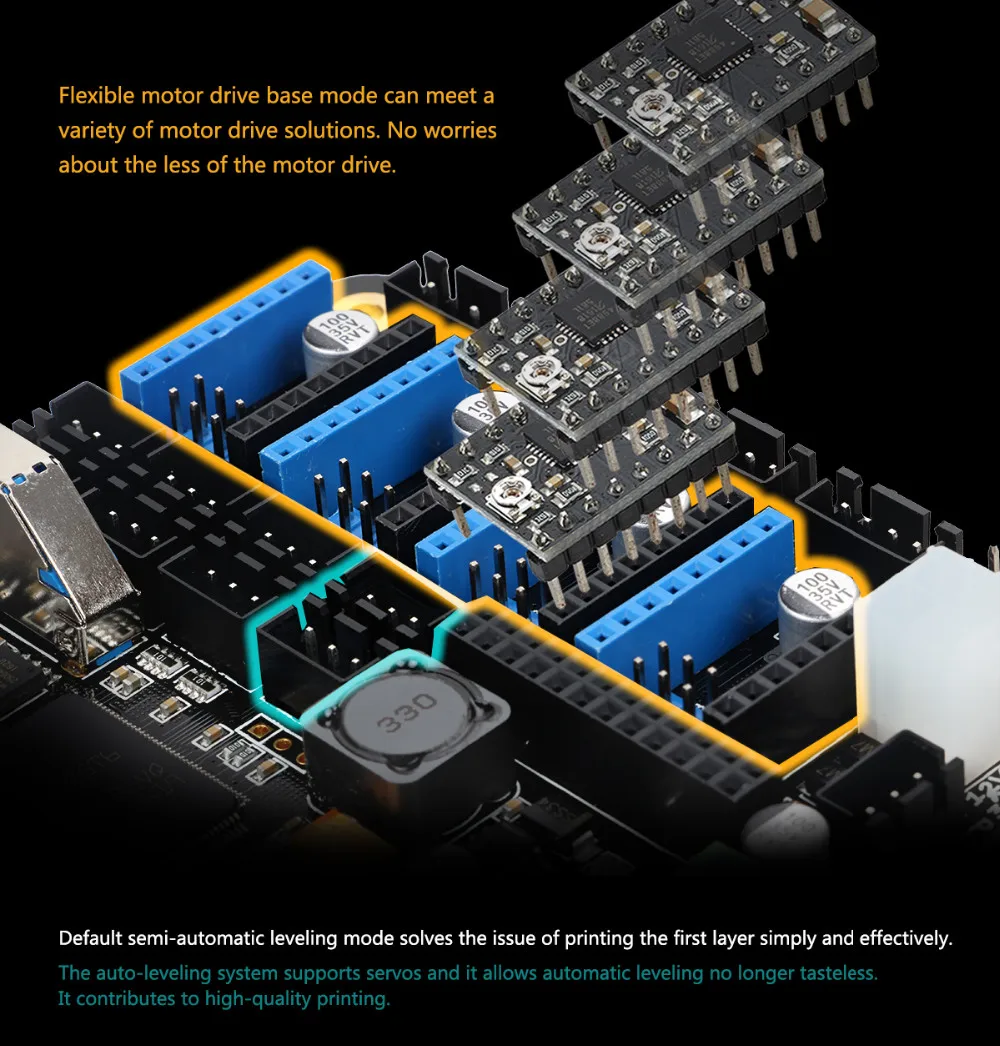 Flexible motor drive base mode can meet a variety of motor drive solutions. No worries about the less of the motor drive.

100
35V
RVT

100
35V
RVT

330

Default semi-automatic leveling mode solves the issue of printing the first layer simply and effectively.

The auto-leveling system supports servos and it allows automatic leveling no longer tasteless.
It contributes to high-quality printing.