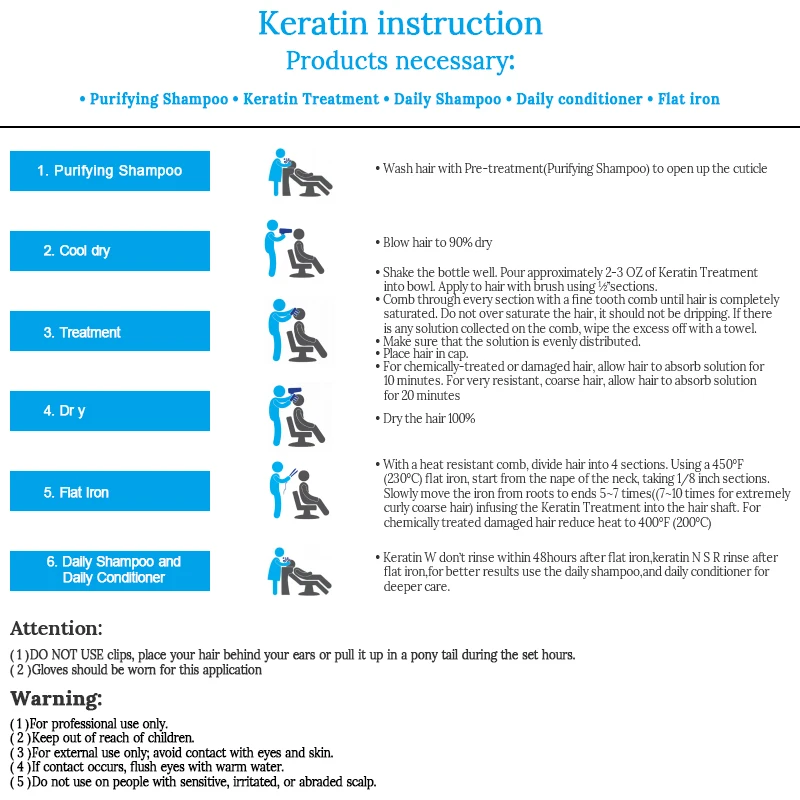 Keratin instruction
Products necessary:

• Purifying Shampoo • Keratin Treatment • Daily Shampoo • Daily conditioner • Flat iron

1. Purifying Shampoo

• Wash hair with Pre-treatment(Purifying Shampoo) to open up the cuticle

2. Cool dry

• Blow hair to 90% dry

3. Treatment

• Shake the bottle well. Pour approximately 2-3 OZ of Keratin Treatment into bowl. Apply to hair with brush using ½"sections.
• Comb through every section with a fine tooth comb until hair is completely saturated. Do not over saturate the hair, it should not be dripping. If there is any solution collected on the comb, wipe the excess off with a towel.
• Make sure that the solution is evenly distributed.
• Place hair in cap.
• For chemically-treated or damaged hair, allow hair to absorb solution for 10 minutes. For very resistant, coarse hair, allow hair to absorb solution for 20 minutes

4. Dr y

• Dry the hair 100%

5. Flat Iron

• With a heat resistant comb, divide hair into 4 sections. Using a 450°F (230°C) flat iron, start from the nape of the neck, taking 1/8 inch sections. Slowly move the iron from roots to ends 5~7 times((7~10 times for extremely curly coarse hair) infusing the Keratin Treatment into the hair shaft. For chemically treated damaged hair reduce heat to 400°F (200°C)

6. Daily Shampoo and Daily Conditioner

• Keratin W don't rinse within 48hours after flat iron,keratin N S R rinse after flat iron,for better results use the daily shampoo,and daily conditioner for deeper care.

Attention:

( 1 )DO NOT USE clips, place your hair behind your ears or pull it up in a pony tail during the set hours.
( 2 )Gloves should be worn for this application

Warning:

( 1 )For professional use only.
( 2 )Keep out of reach of children.
( 3 )For external use only; avoid contact with eyes and skin.
( 4 )If contact occurs, flush eyes with warm water.
( 5 )Do not use on people with sensitive, irritated, or abraded scalp.