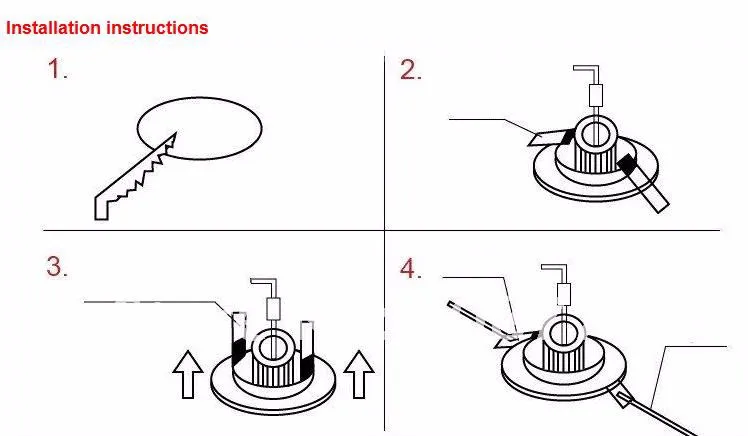 Installation instructions

1.

2.

3.

4.