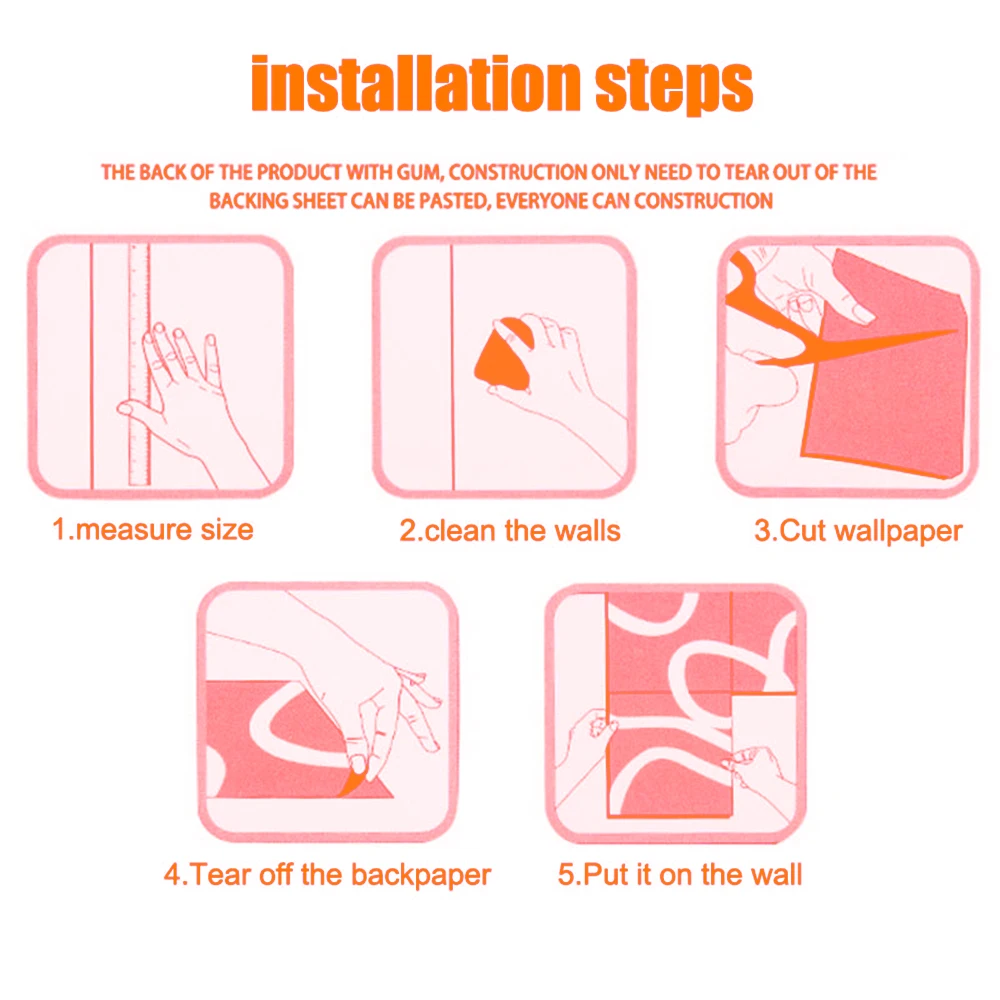 installation steps

THE BACK OF THE PRODUCT WITH GUM, CONSTRUCTION ONLY NEED TO TEAR OUT OF THE BACKING SHEET CAN BE PASTED, EVERYONE CAN CONSTRUCTION

1.measure size

2.clean the walls

3.Cut wallpaper

4.Tear off the backpaper

5.Put it on the wall