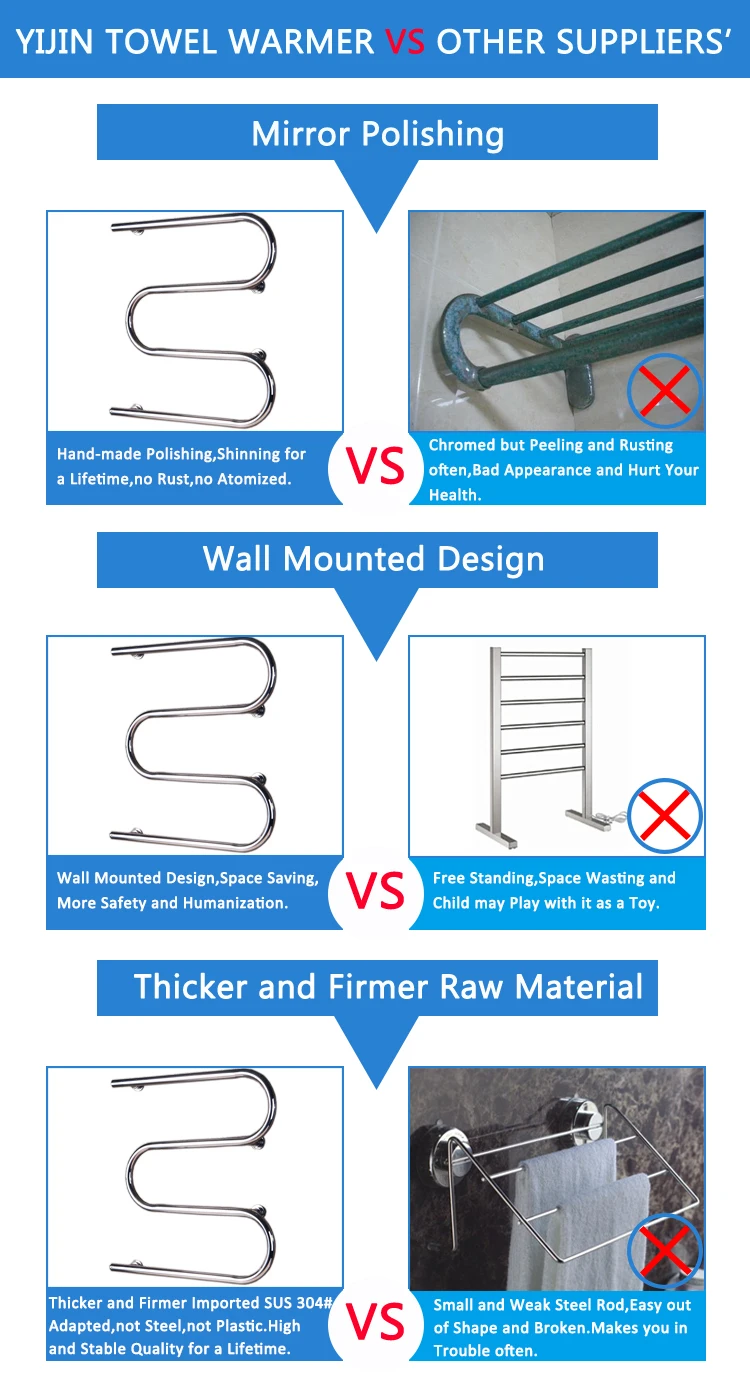 YIJIN TOWEL WARMER VS OTHER SUPPLIERS'

Mirror Polishing

Hand-made Polishing,Shinning for a Lifetime,no Rust,no Atomized.

VS

Chromed but Peeling and Rusting often,Bad Appearance and Hurt Your Health.

Wall Mounted Design

Wall Mounted Design,Space Saving, More Safety and Humanization.

VS

Free Standing,Space Wasting and Child may Play with it as a Toy.

Thicker and Firmer Raw Material

Thicker and Firmer Imported SUS 304# Adapted,not Steel,not Plastic.High and Stable Quality for a Lifetime.

VS

Small and Weak Steel Rod,Easy out of Shape and Broken.Makes you in Trouble often.