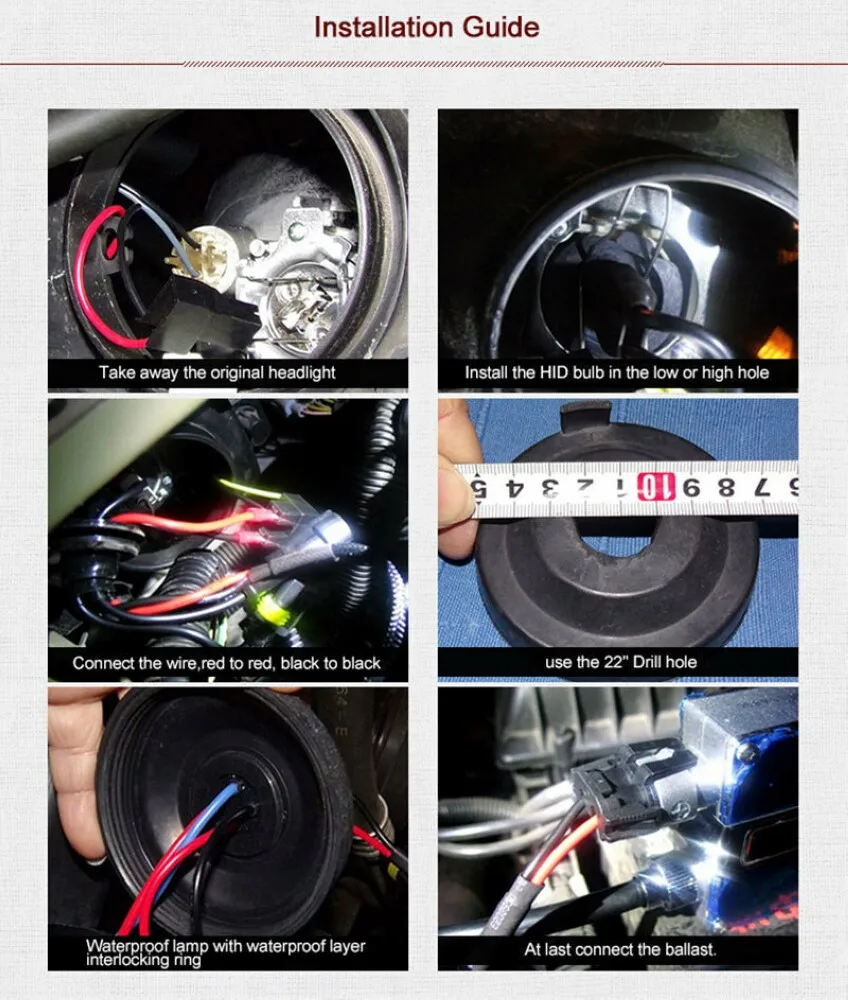 Installation Guide

Take away the original headlight

Install the HID bulb in the low or high hole

Connect the wire,red to red, black to black

5 4 3 2 1 10 9 8 7 6

use the 22" Drill hole

Waterproof lamp with waterproof layer interlocking ring

At last connect the ballast.