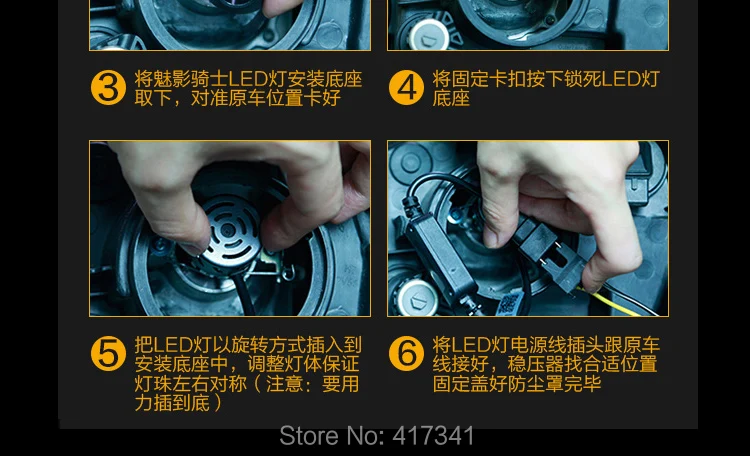 3 将魅影骑士LED灯安装底座取下，对准原车位置卡好

4 将固定卡扣按下锁死LED灯底座

5 把LED灯以旋转方式插入到安装底座中，调整灯体保证灯珠左右对称（注意：要用力插到底）

6 将LED灯电源线插头跟原车线接好，稳压器找合适位置固定盖好防尘罩完毕

Store No: 417341