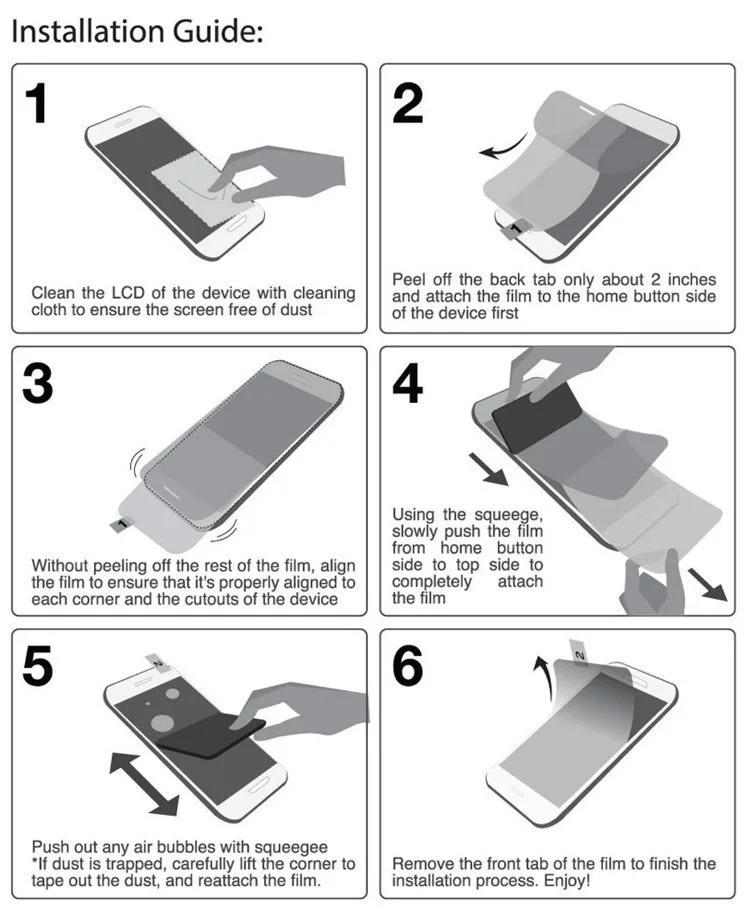 Installation Guide:

1

Clean the LCD of the device with cleaning cloth to ensure the screen free of dust

2

1

Peel off the back tab only about 2 inches and attach the film to the home button side of the device first

3

1

Without peeling off the rest of the film, align the film to ensure that it's properly aligned to each corner and the cutouts of the device

4

Using the squeege, slowly push the film from home button side to top side to completely attach the film

5

2

Push out any air bubbles with squeegee
*If dust is trapped, carefully lift the corner to tape out the dust, and reattach the film.

6

2

Remove the front tab of the film to finish the installation process. Enjoy!