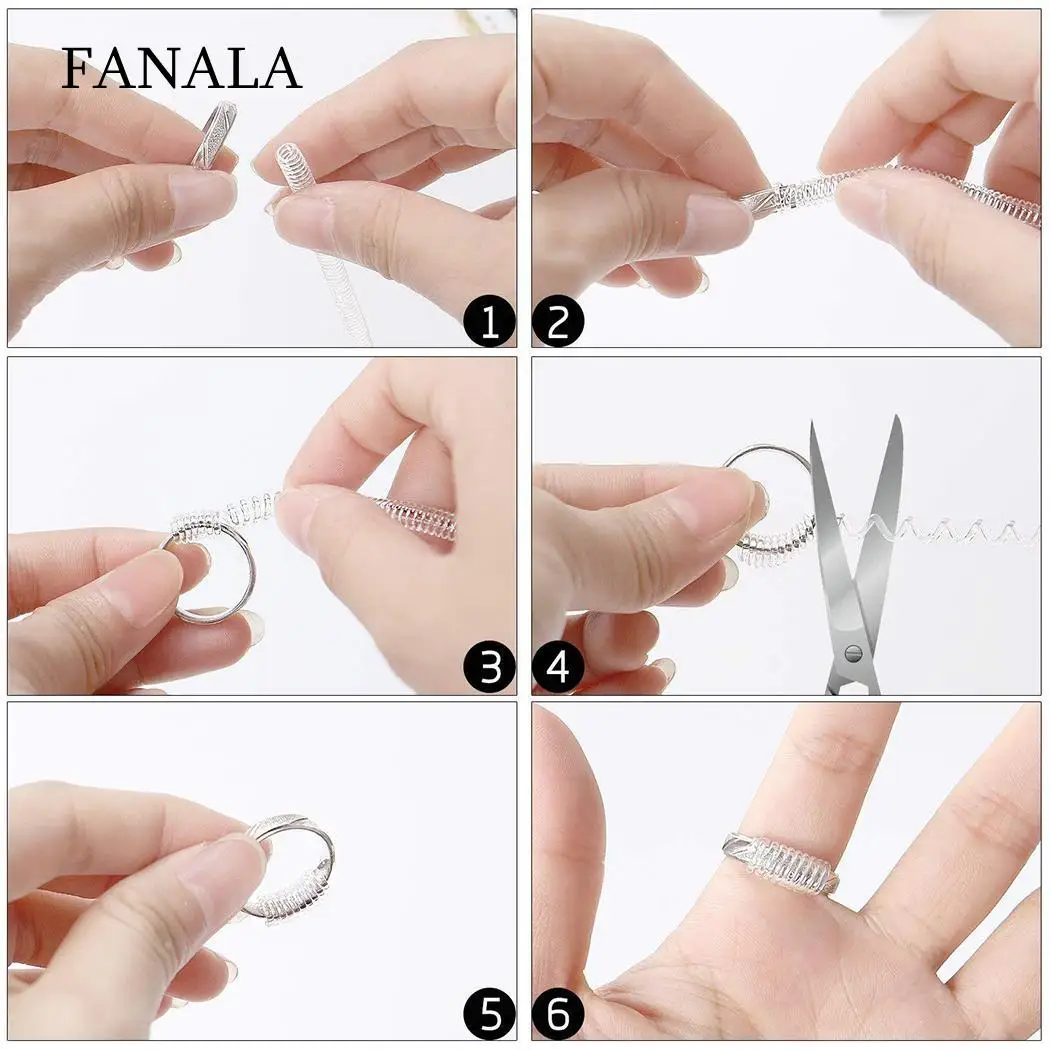 FANALA

1

2

3

4

5

6