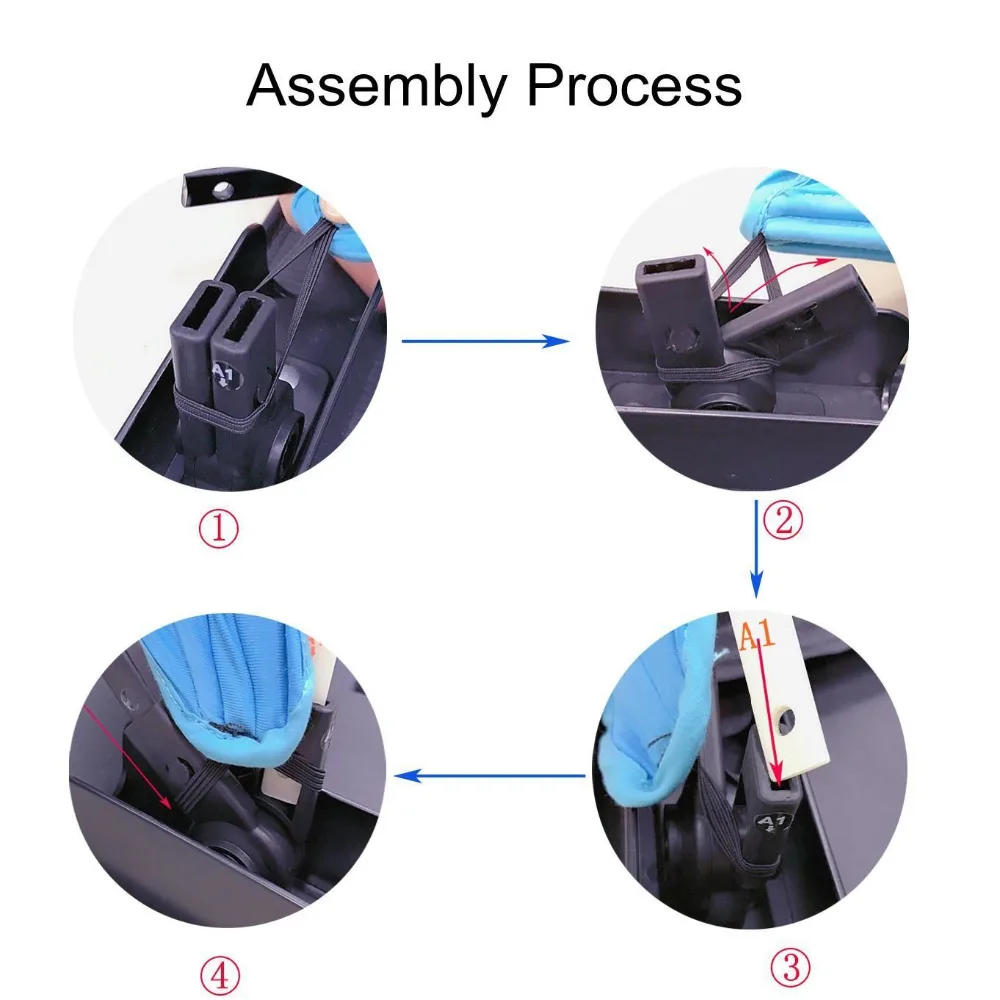 Assembly Process

A1

①

②

A1

A1

④

③