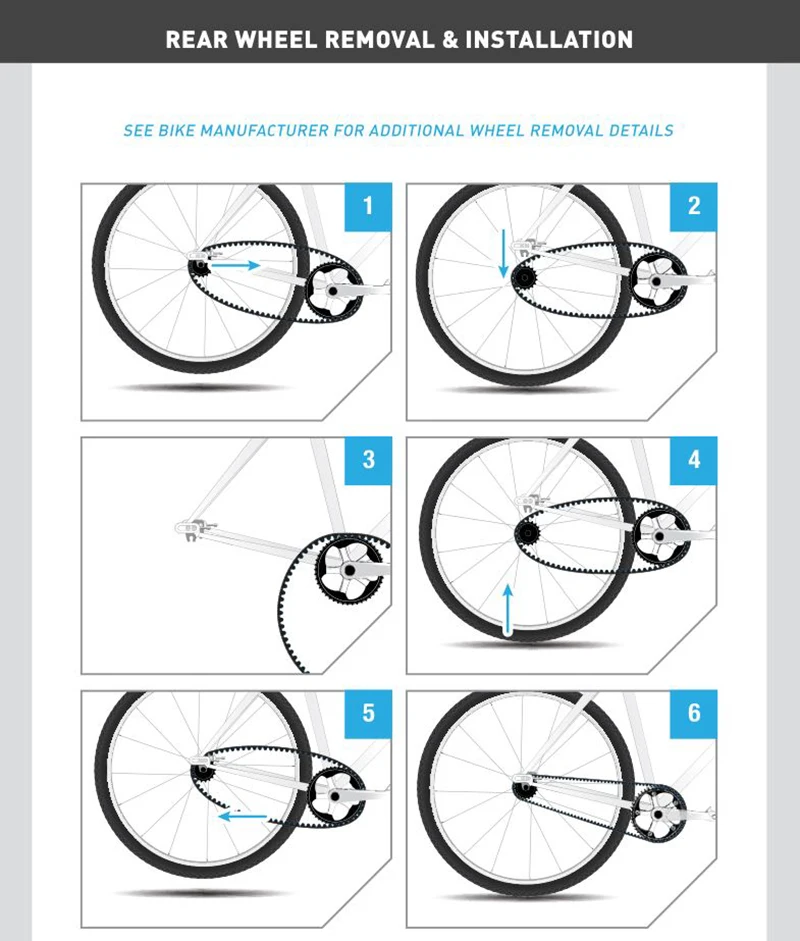 REAR WHEEL REMOVAL & INSTALLATION

SEE BIKE MANUFACTURER FOR ADDITIONAL WHEEL REMOVAL DETAILS

1

2

3

4

5

6