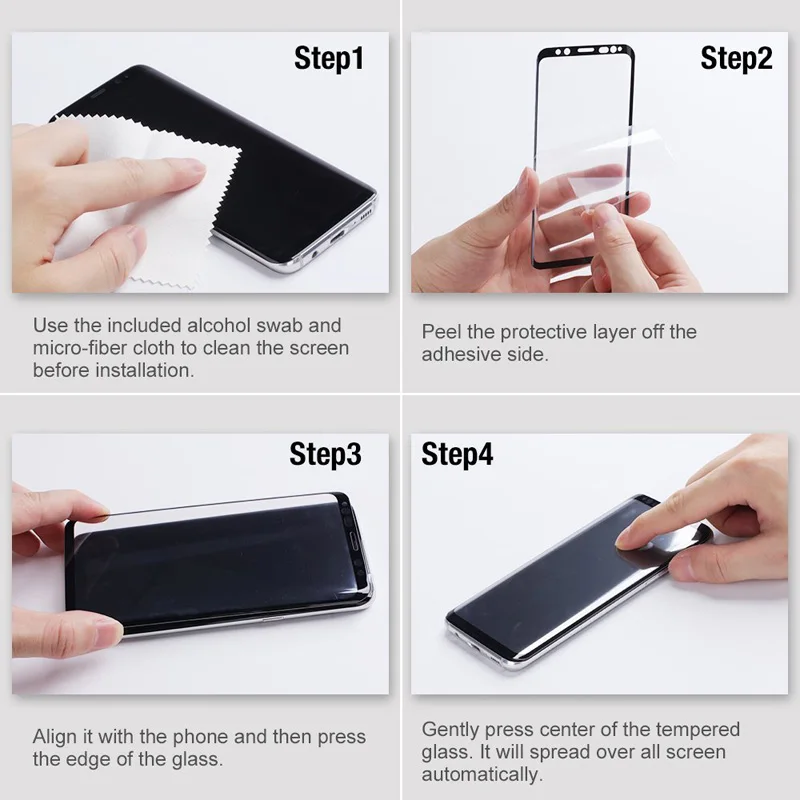 Step1

Use the included alcohol swab and micro-fiber cloth to clean the screen before installation.

Step2

Peel the protective layer off the adhesive side.

Step3

Align it with the phone and then press the edge of the glass.

Step4

Gently press center of the tempered glass. It will spread over all screen automatically.