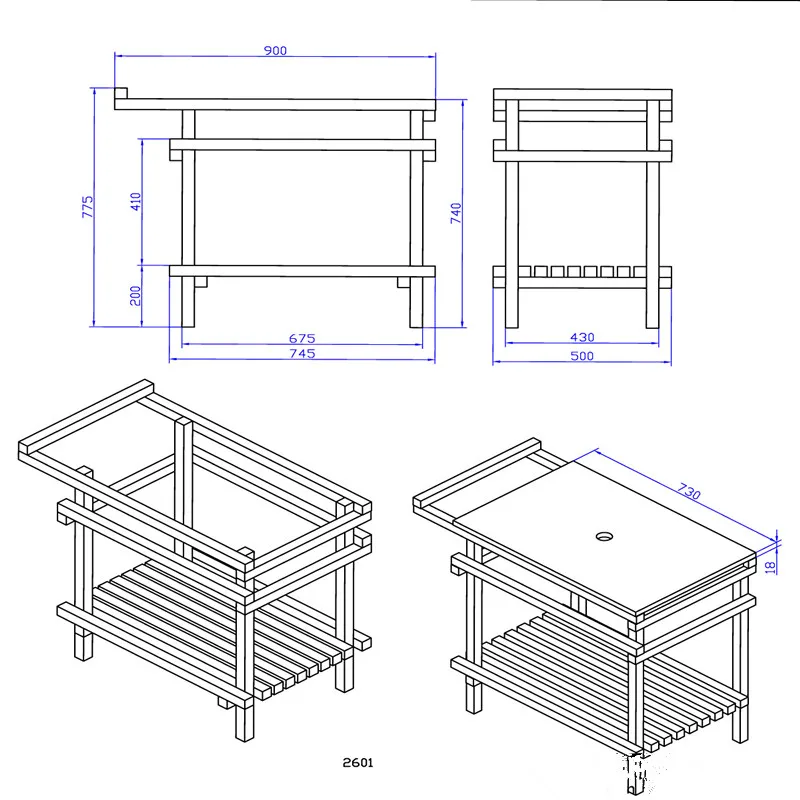 900
775
410
200
740
675
745
430
500
730
18
2601