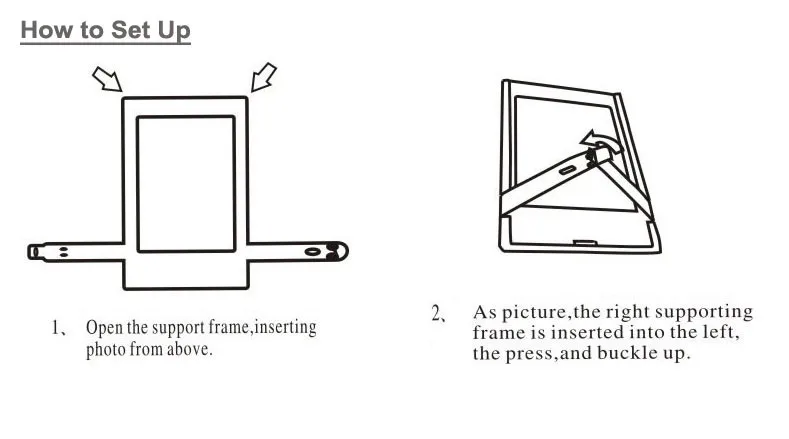 How to Set Up

1、 Open the support frame,inserting photo from above.

2、 As picture,the right supporting frame is inserted into the left, the press,and buckle up.