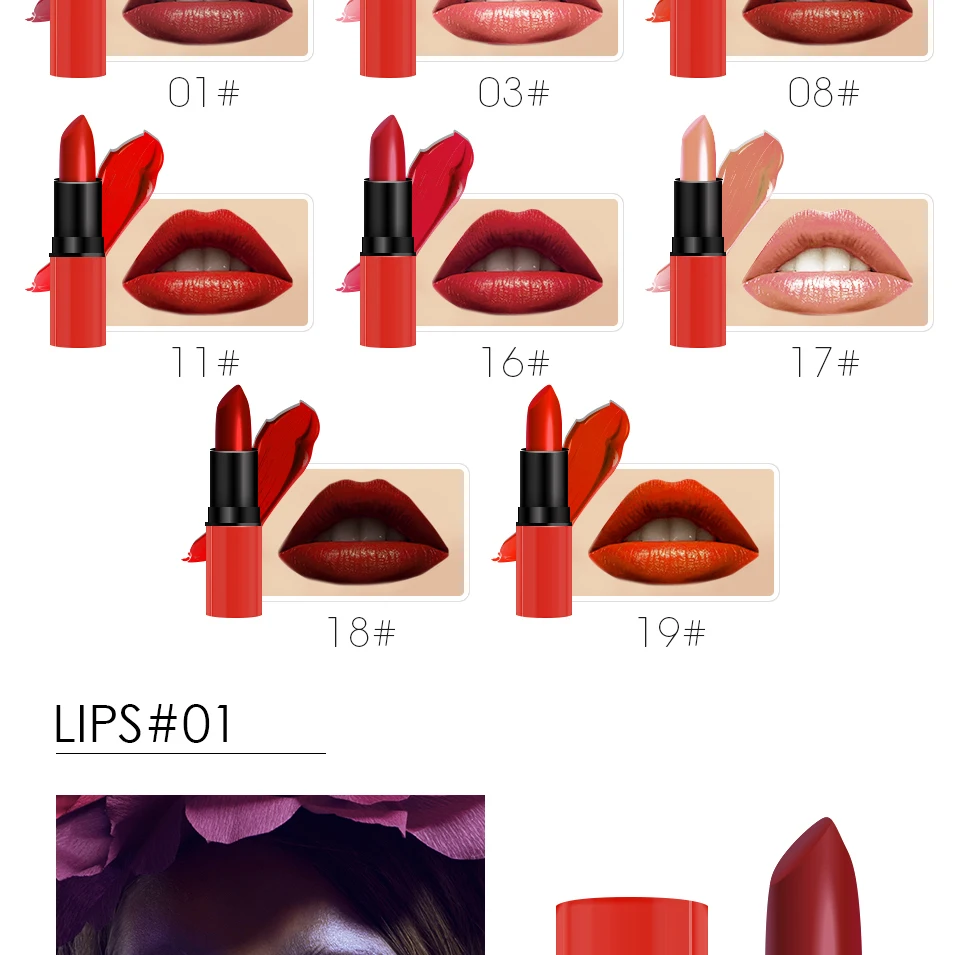 01#
03#
08#
11#
16#
17#
18#
19#
LIPS#01