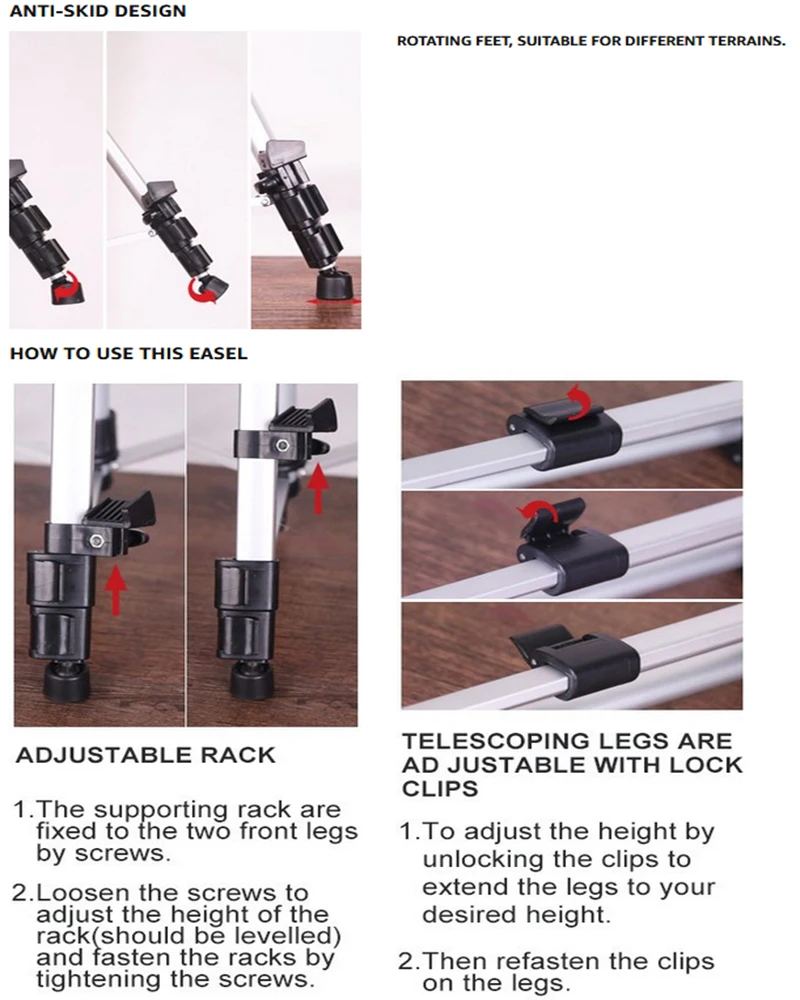 ANTI-SKID DESIGN

ROTATING FEET, SUITABLE FOR DIFFERENT TERRAINS.

HOW TO USE THIS EASEL

ADJUSTABLE RACK

1.The supporting rack are fixed to the two front legs by screws.

2.Loosen the screws to adjust the height of the rack(should be levelled) and fasten the racks by tightening the screws.

TELESCOPING LEGS ARE AD JUSTABLE WITH LOCK CLIPS

1.To adjust the height by unlocking the clips to extend the legs to your desired height.

2.Then refasten the clips on the legs.