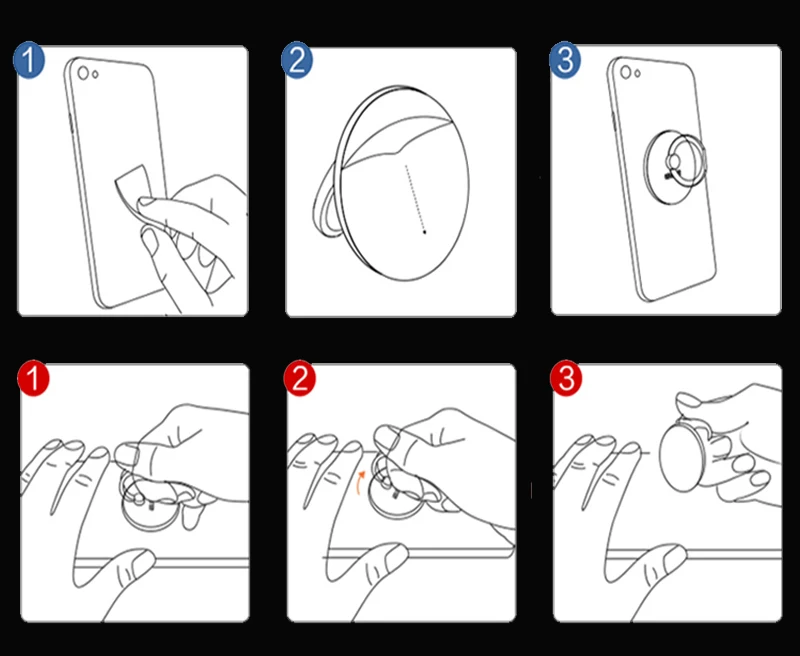 1
2
3
1
2
3