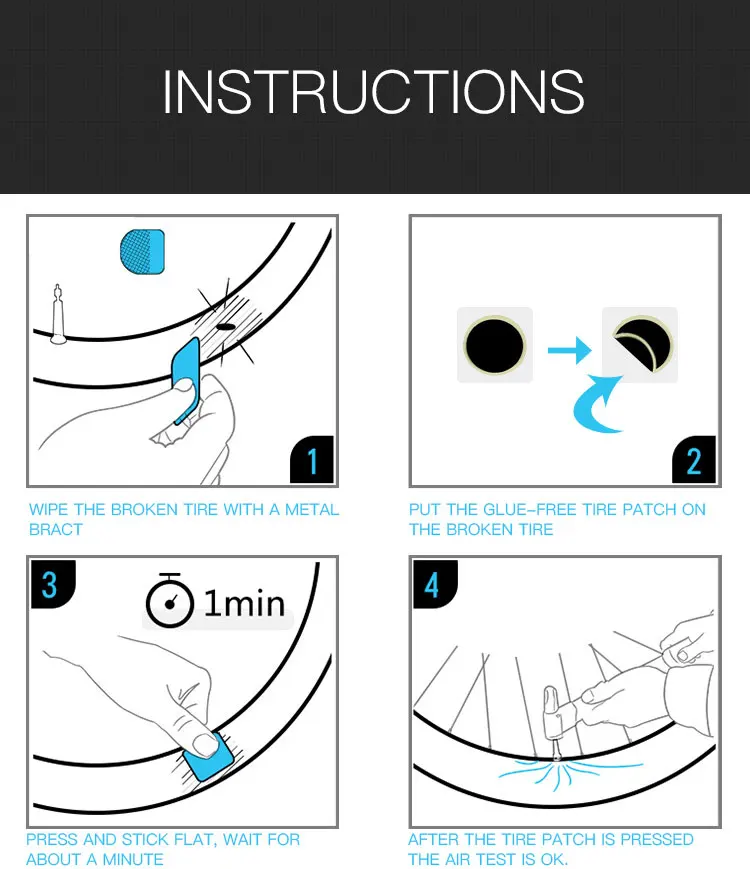 INSTRUCTIONS

1

WIPE THE BROKEN TIRE WITH A METAL BRACT

2

PUT THE GLUE-FREE TIRE PATCH ON THE BROKEN TIRE

3

1min

PRESS AND STICK FLAT, WAIT FOR ABOUT A MINUTE

4

AFTER THE TIRE PATCH IS PRESSED THE AIR TEST IS OK.