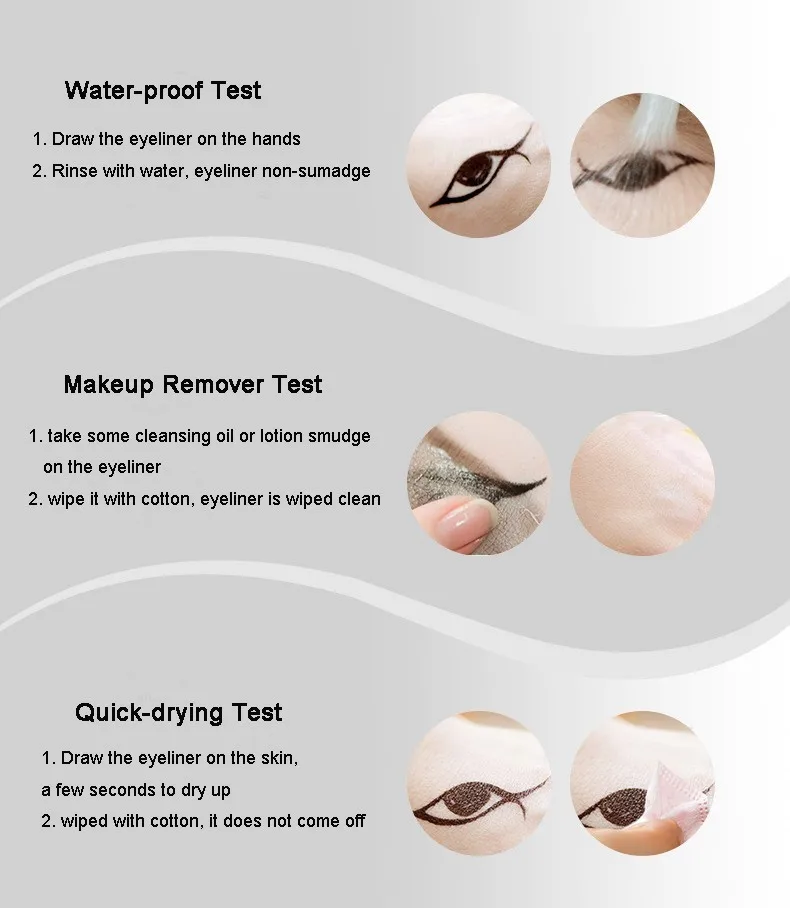 Water-proof Test

1. Draw the eyeliner on the hands
2. Rinse with water, eyeliner non-sumadge

Makeup Remover Test

1. take some cleansing oil or lotion smudge on the eyeliner
2. wipe it with cotton, eyeliner is wiped clean

Quick-drying Test

1. Draw the eyeliner on the skin, a few seconds to dry up
2. wiped with cotton, it does not come off