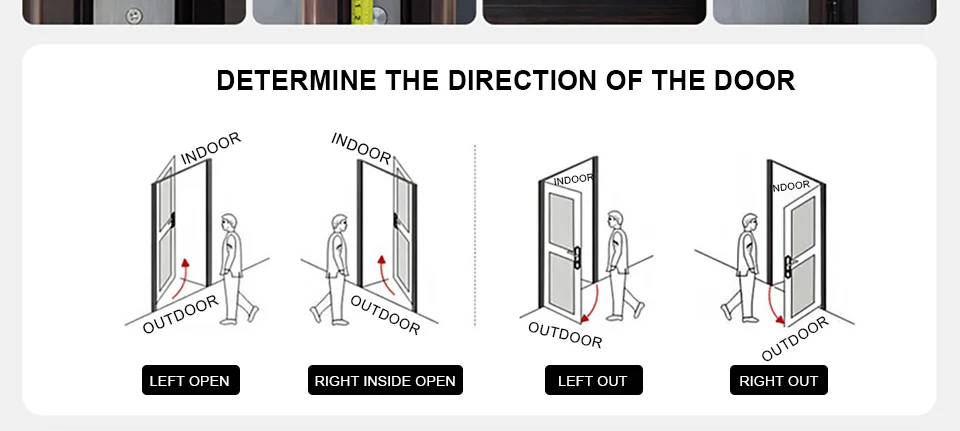 DETERMINE THE DIRECTION OF THE DOOR

INDOOR

OUTDOOR

LEFT OPEN

INDOOR

OUTDOOR

RIGHT INSIDE OPEN

INDOOR

OUTDOOR

LEFT OUT

INDOOR

OUTDOOR

RIGHT OUT