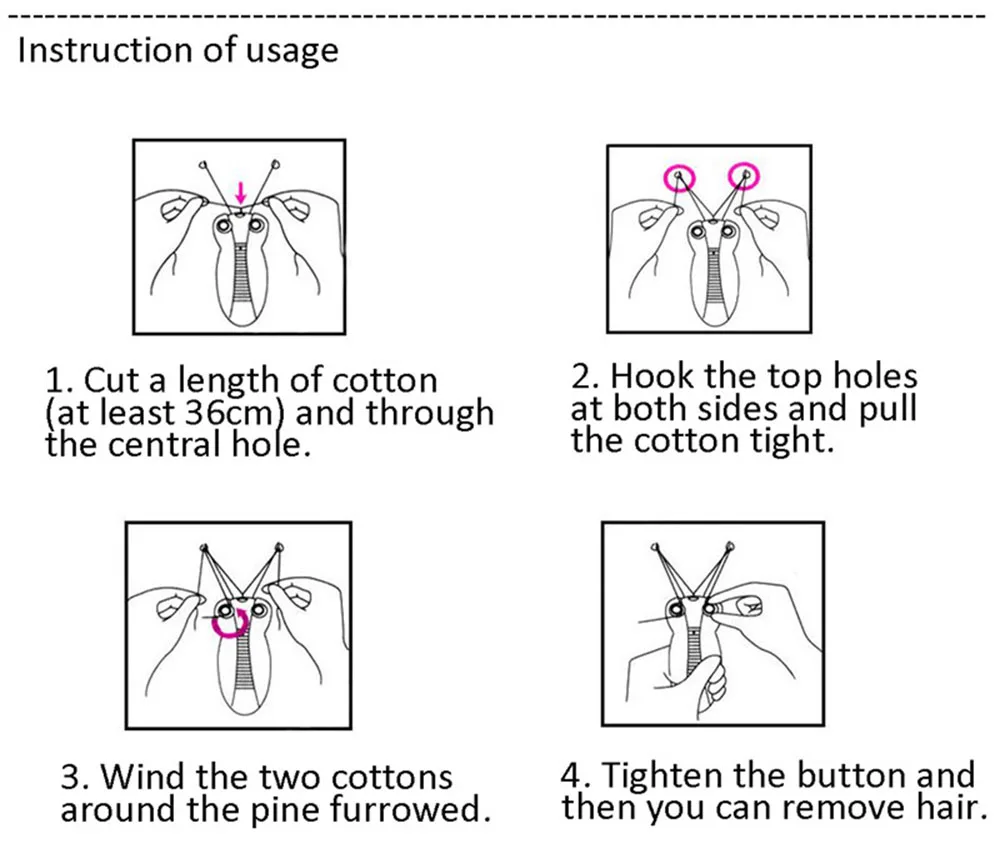 Instruction of usage

1. Cut a length of cotton (at least 36cm) and through the central hole.

2. Hook the top holes at both sides and pull the cotton tight.

3. Wind the two cottons around the pine furrowed.

4. Tighten the button and then you can remove hair.