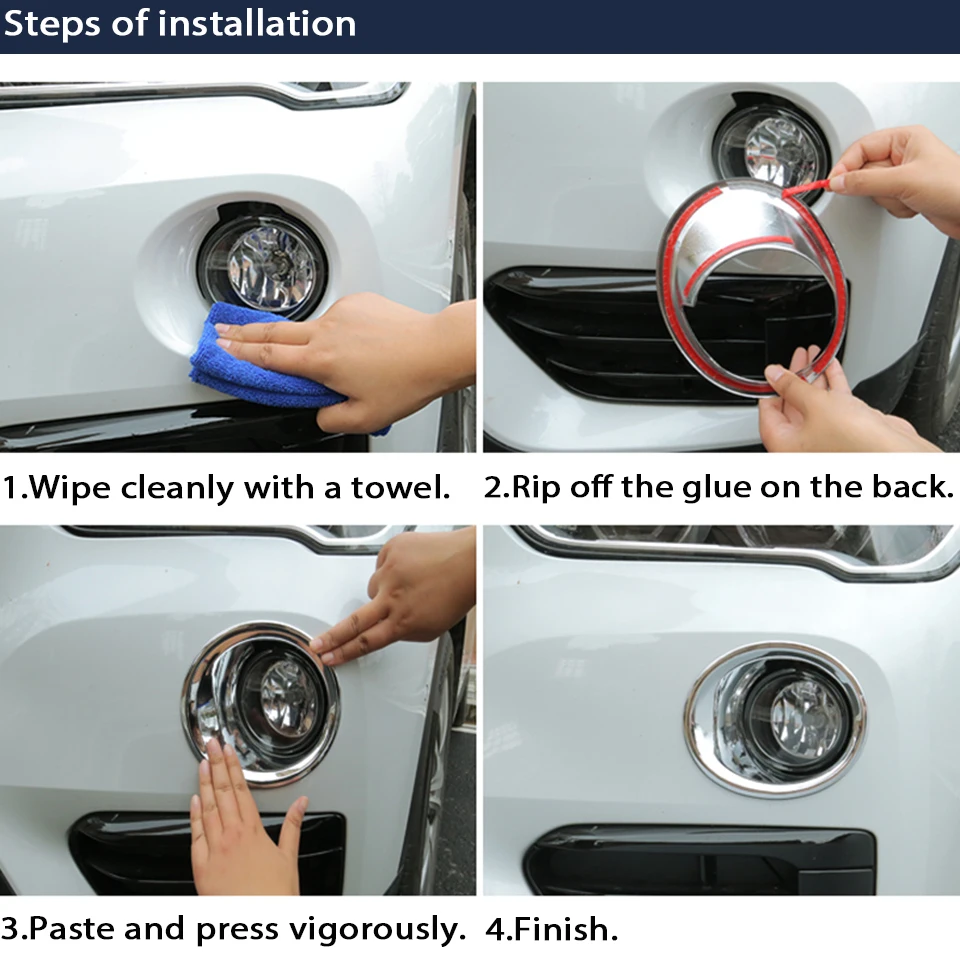 Steps of installation

1.Wipe cleanly with a towel.

2.Rip off the glue on the back.

3.Paste and press vigorously.

4.Finish.