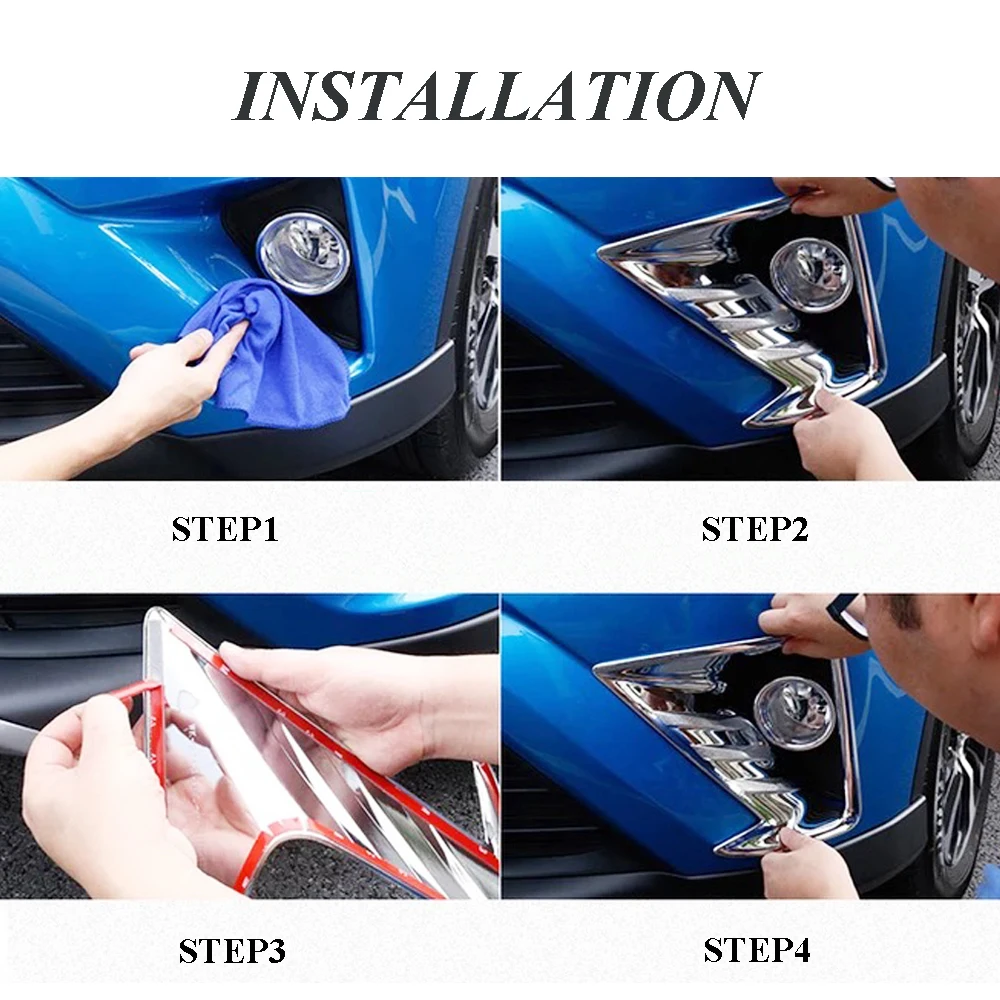 INSTALLATION

STEP1

STEP2

STEP3

STEP4