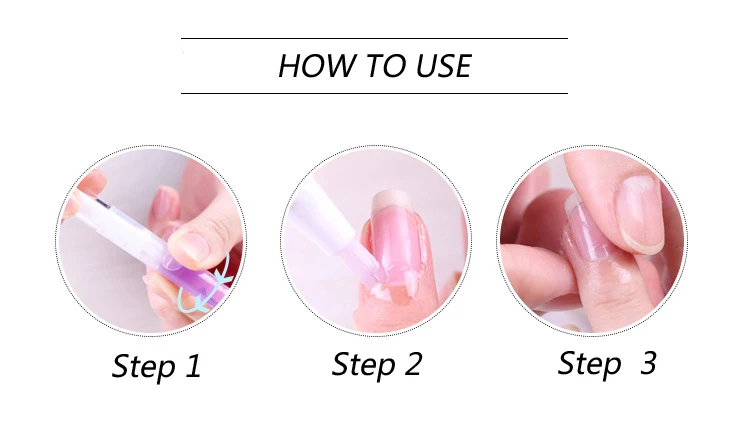 HOW TO USE

Step 1

Step 2

Step 3