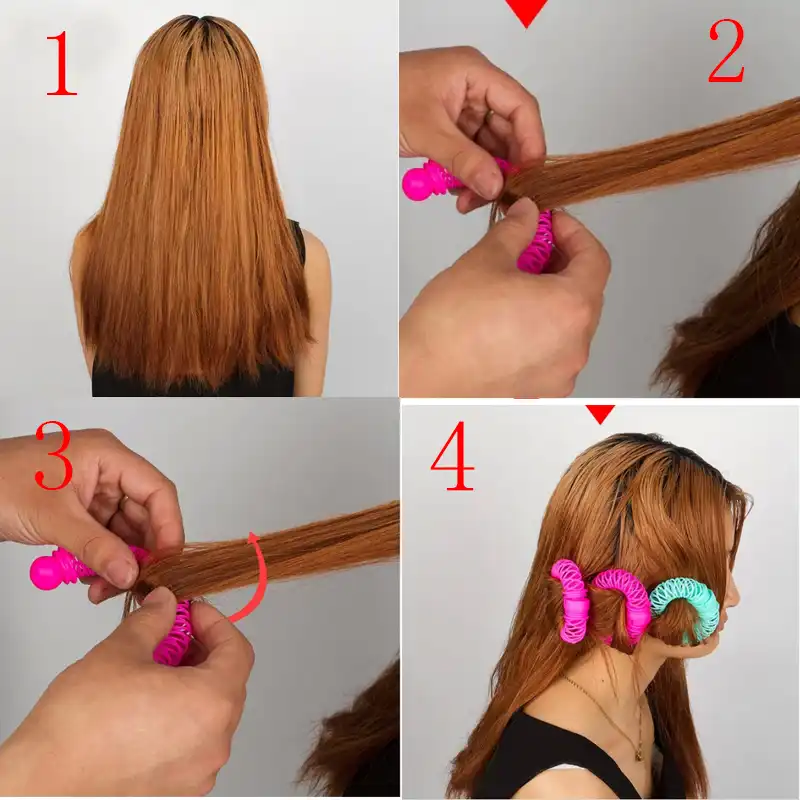 1

2

3

4